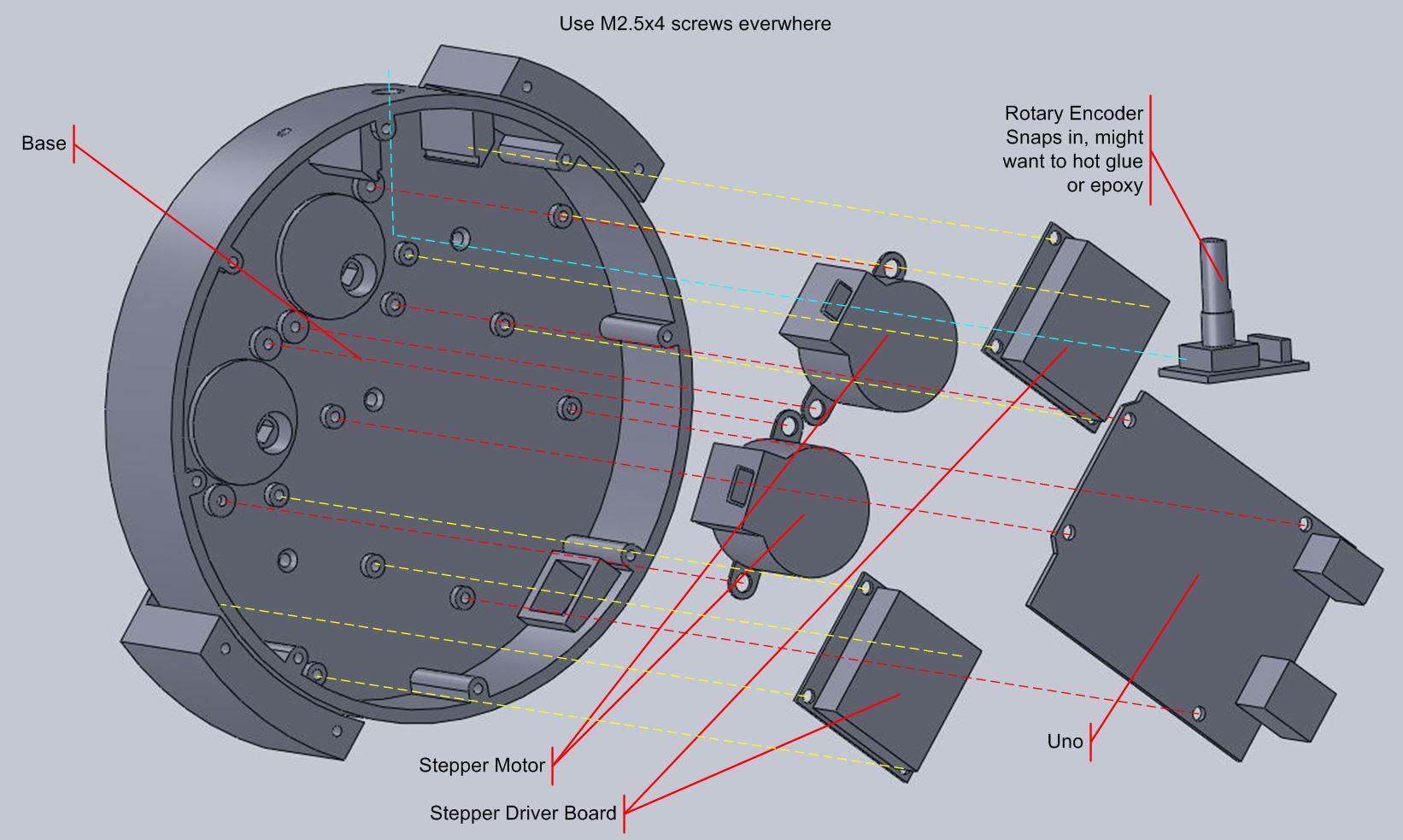 Use M2.5x4 screws everwhere

Base

Rotary Encoder
Snaps in, might
want to hot glue
or epoxy

Stepper Motor

Stepper Driver Board

Uno