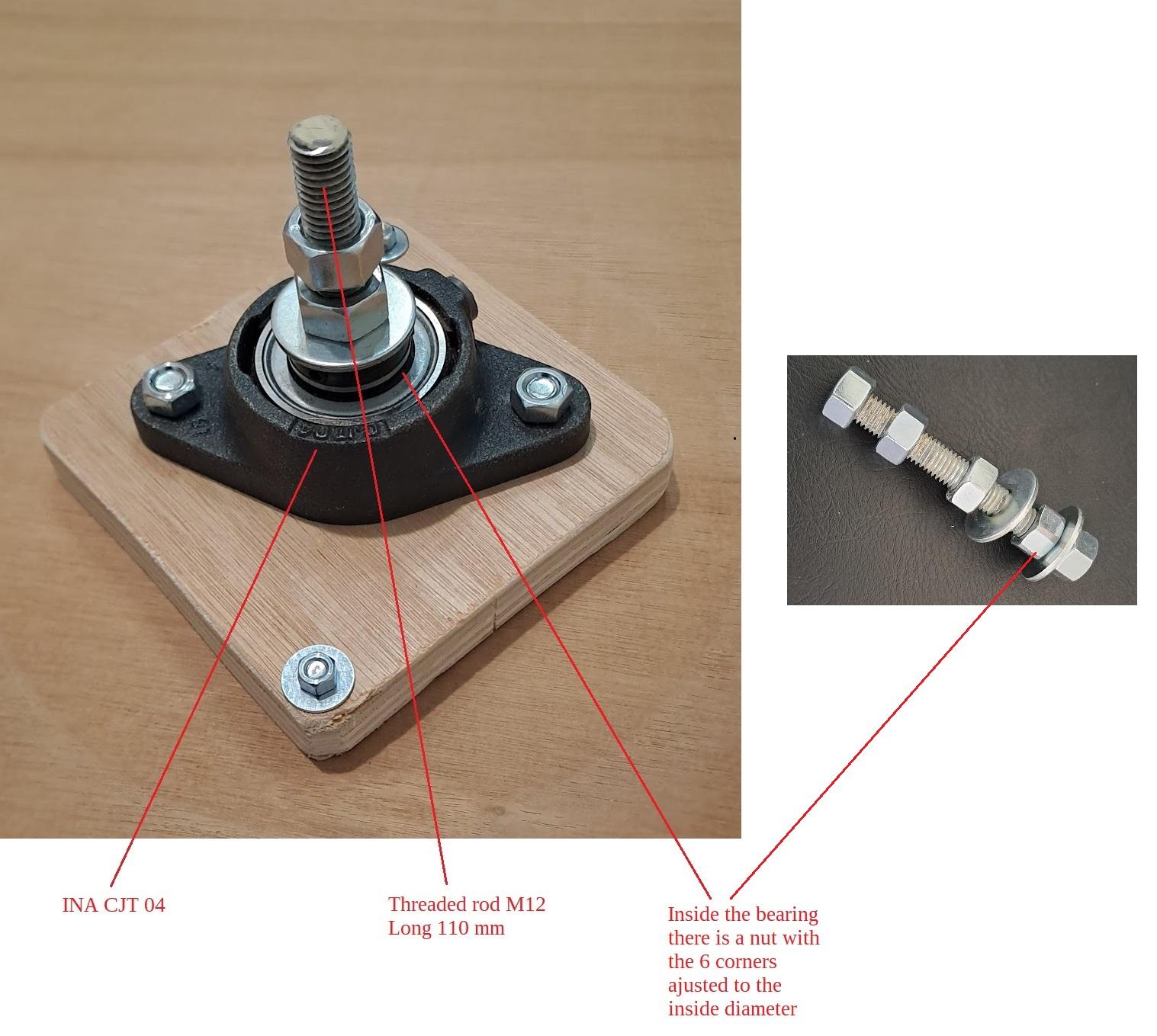 INA CJT 04

Threaded rod M12
Long 110 mm

Inside the bearing there is a nut with the 6 corners ajusted to the inside diameter