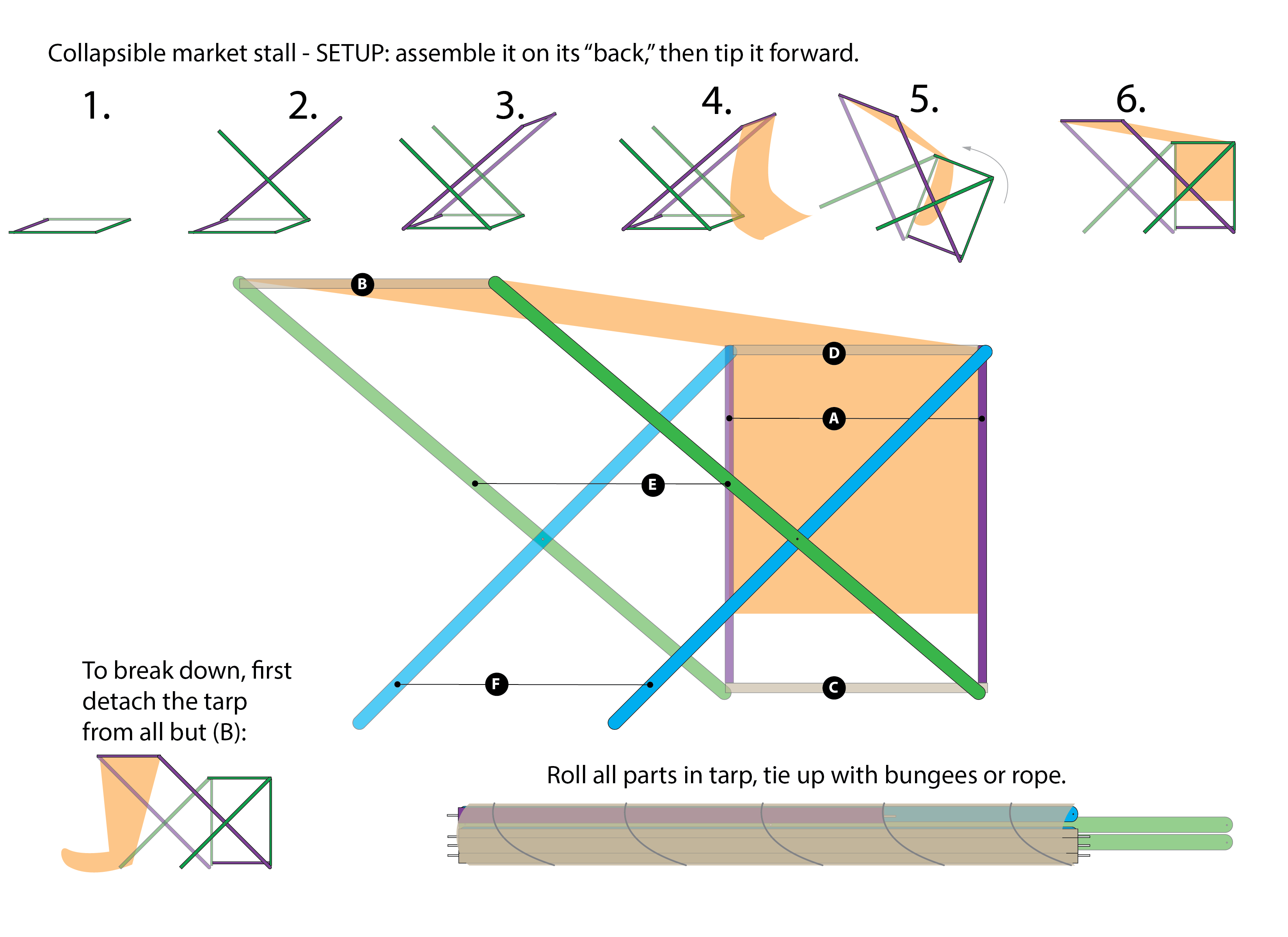 Collapsible market stall - SETUP: assemble it on its “back,” then tip it forward.

1.

2.

3.

4.

5.

6.

B

D

A

E

F

C

To break down, first detach the tarp from all but (B):

Roll all parts in tarp, tie up with bungees or rope.