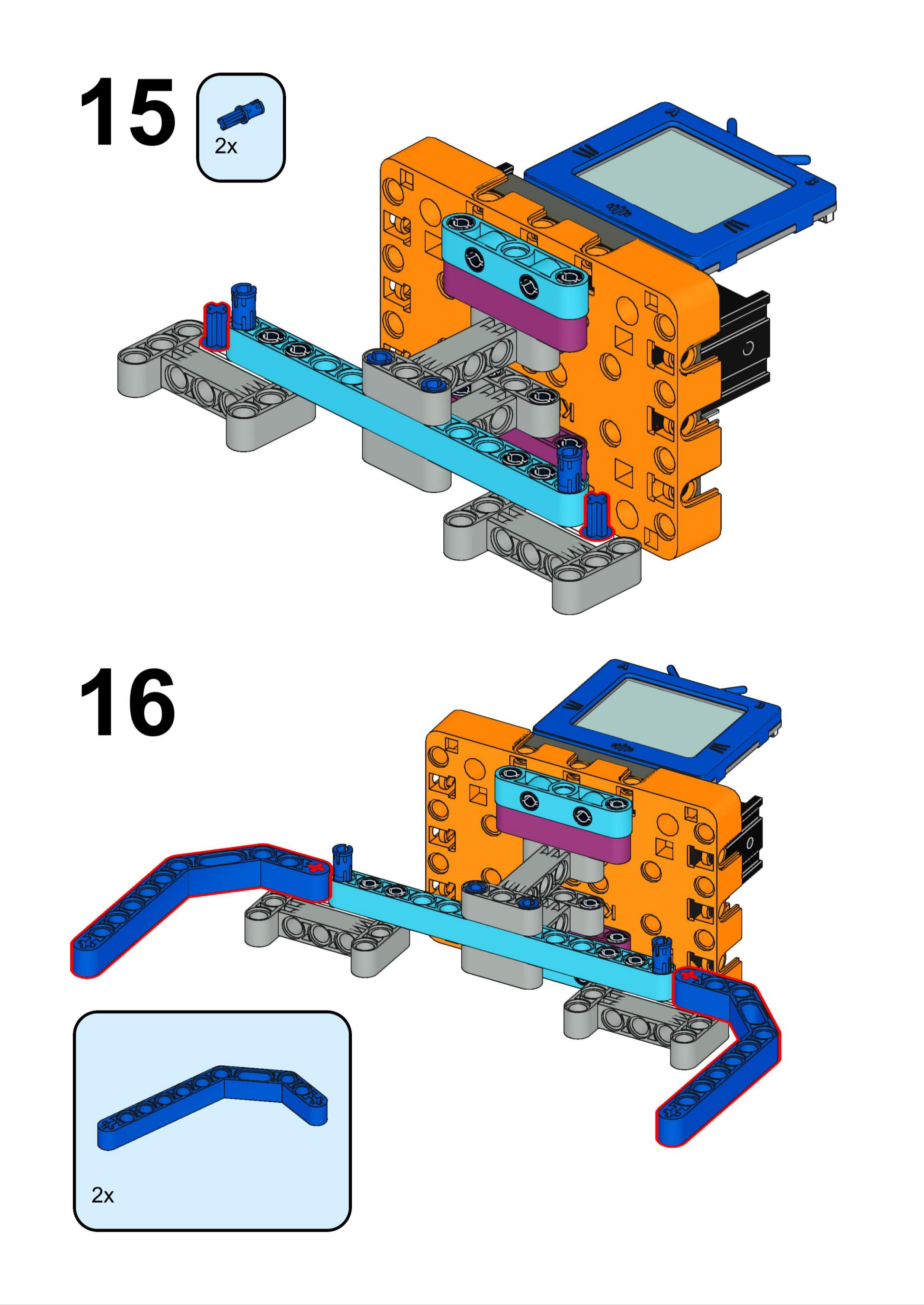 15

2x

16

2x