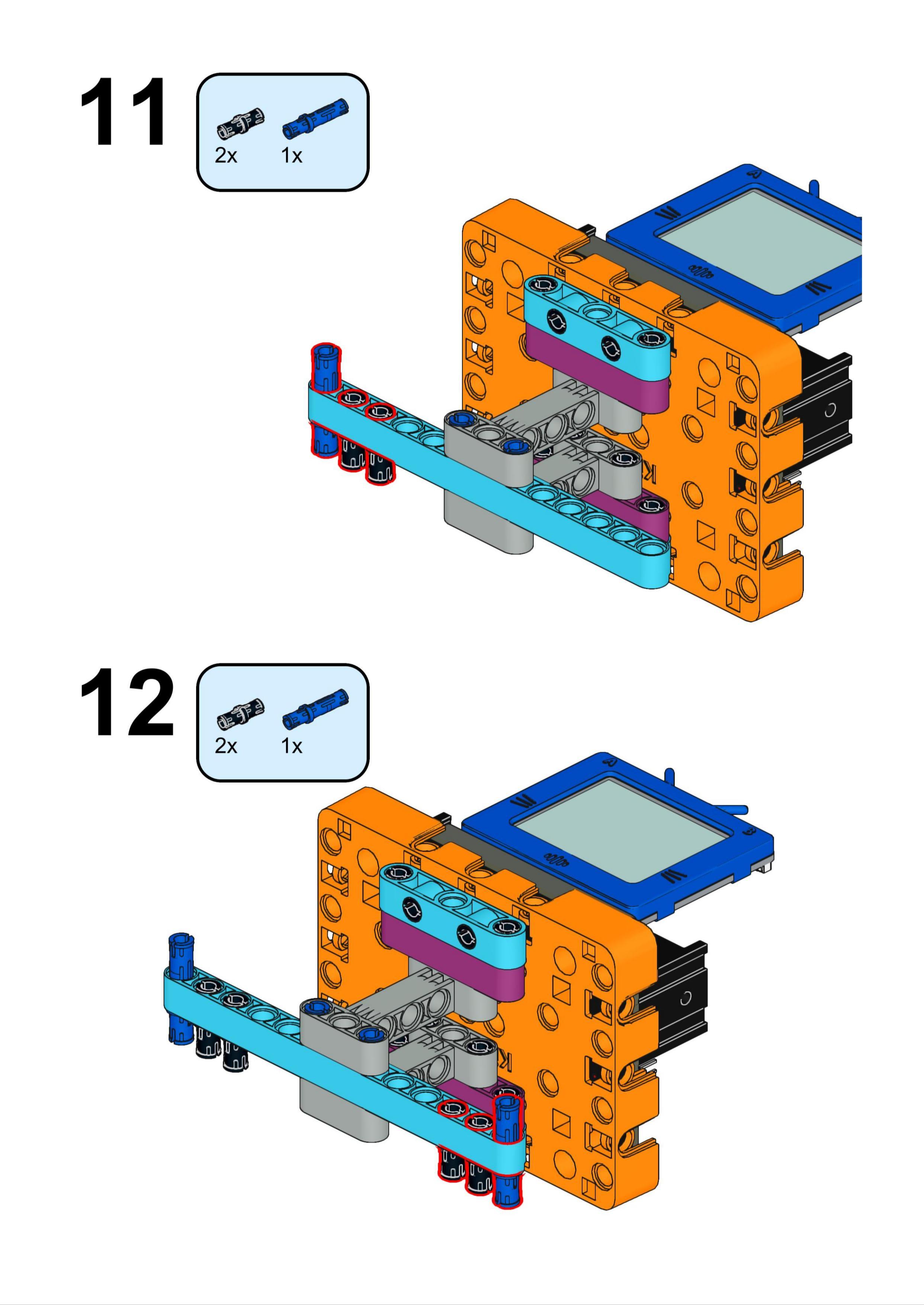 11

2x 1x

12

2x 1x