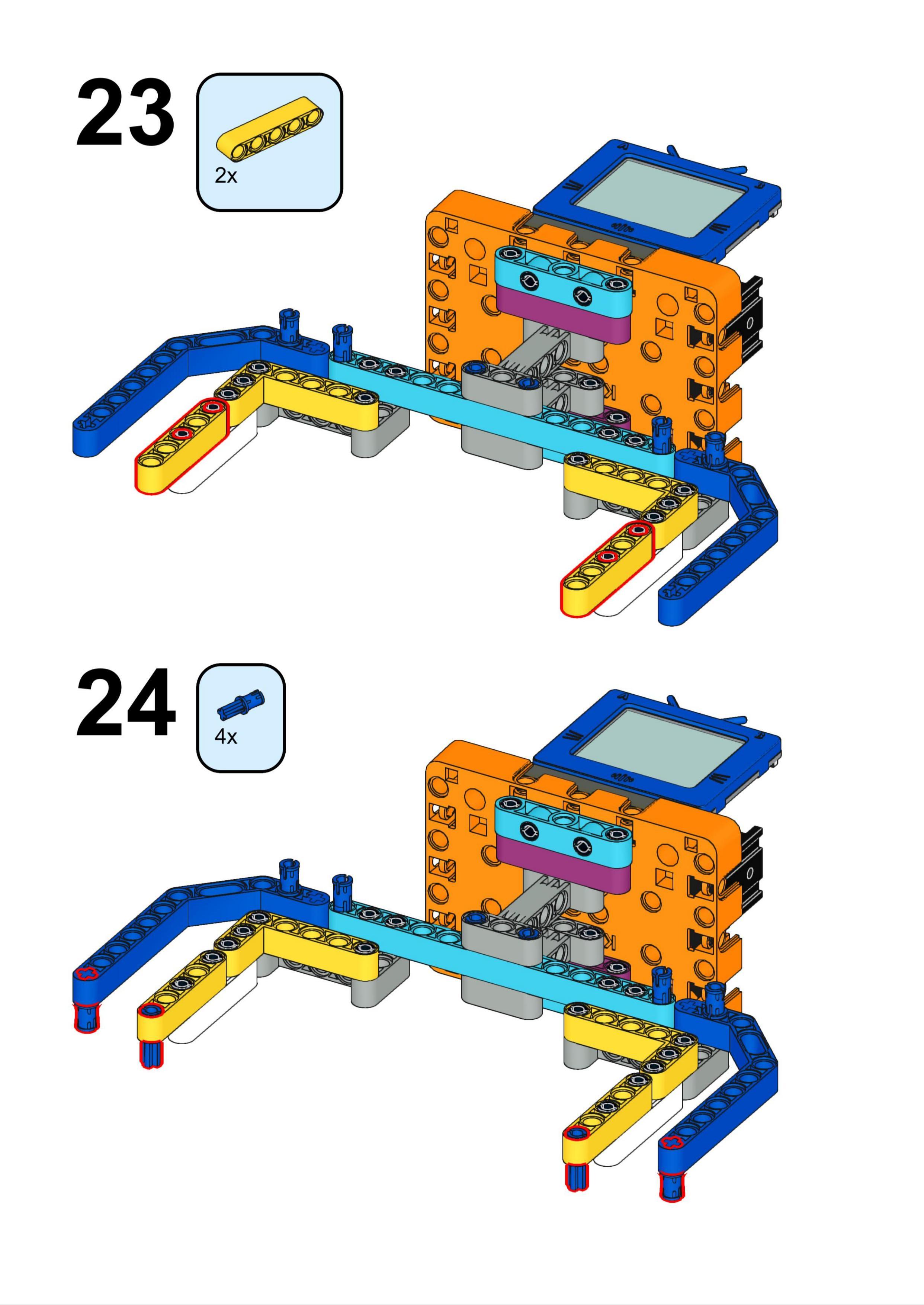 23

2x

24

4x