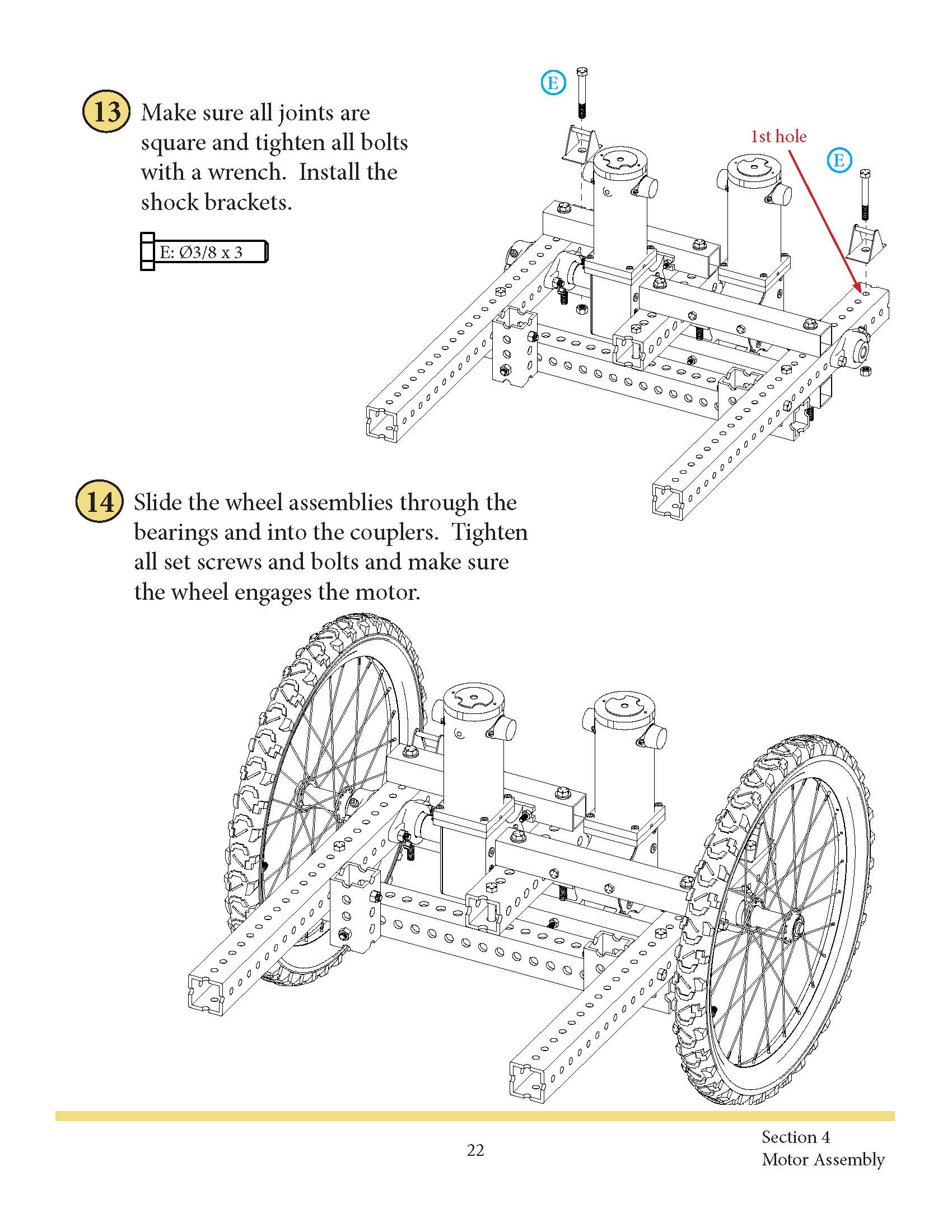 13 Make sure all joints are square and tighten all bolts with a wrench. Install the shock brackets.

E: Ø3/8 x 3

E

1st hole

E

14 Slide the wheel assemblies through the bearings and into the couplers. Tighten all set screws and bolts and make sure the wheel engages the motor.

22

Section 4
Motor Assembly