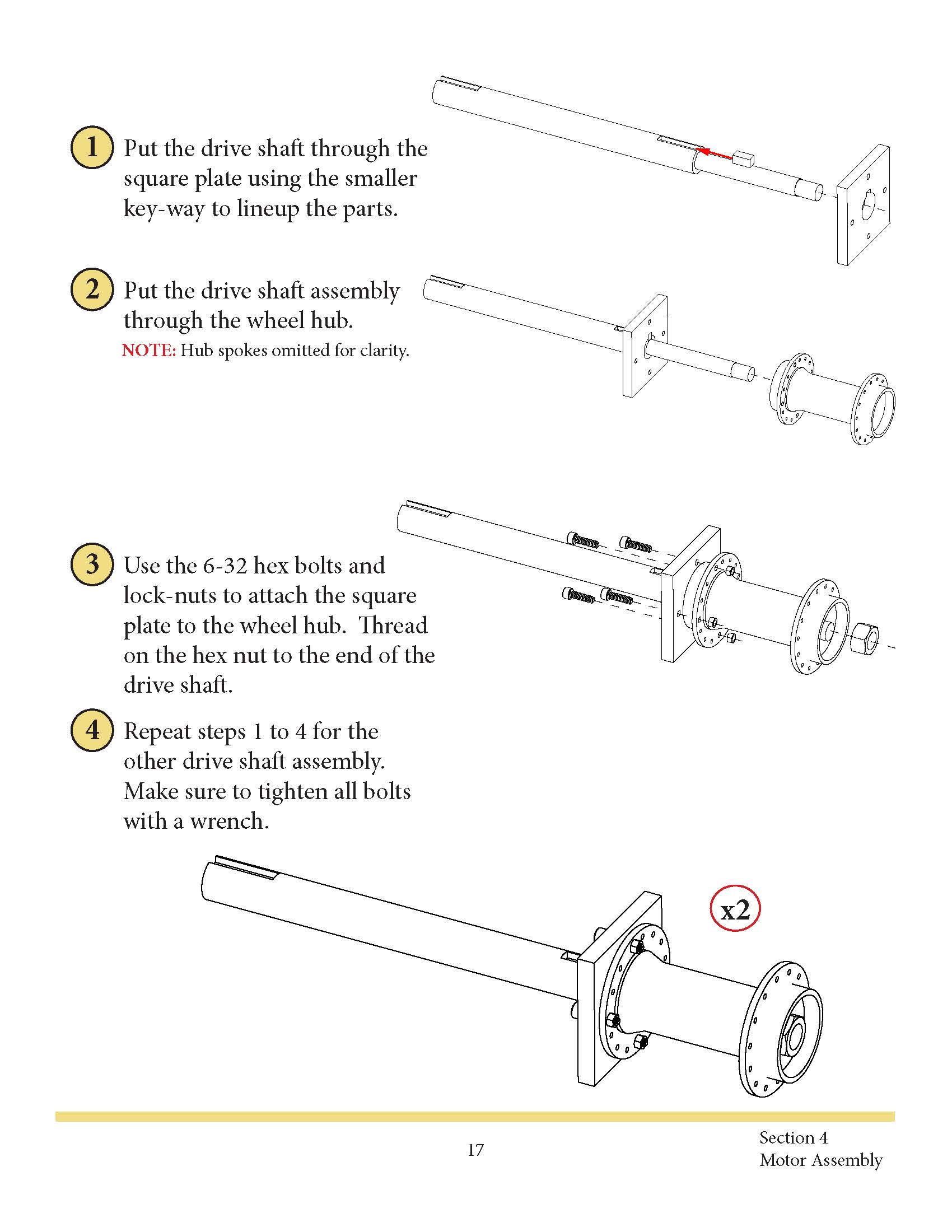 1 Put the drive shaft through the square plate using the smaller key-way to lineup the parts.

2 Put the drive shaft assembly through the wheel hub.
NOTE: Hub spokes omitted for clarity.

3 Use the 6-32 hex bolts and lock-nuts to attach the square plate to the wheel hub. Thread on the hex nut to the end of the drive shaft.

4 Repeat steps 1 to 4 for the other drive shaft assembly. Make sure to tighten all bolts with a wrench.

x2

17

Section 4
Motor Assembly