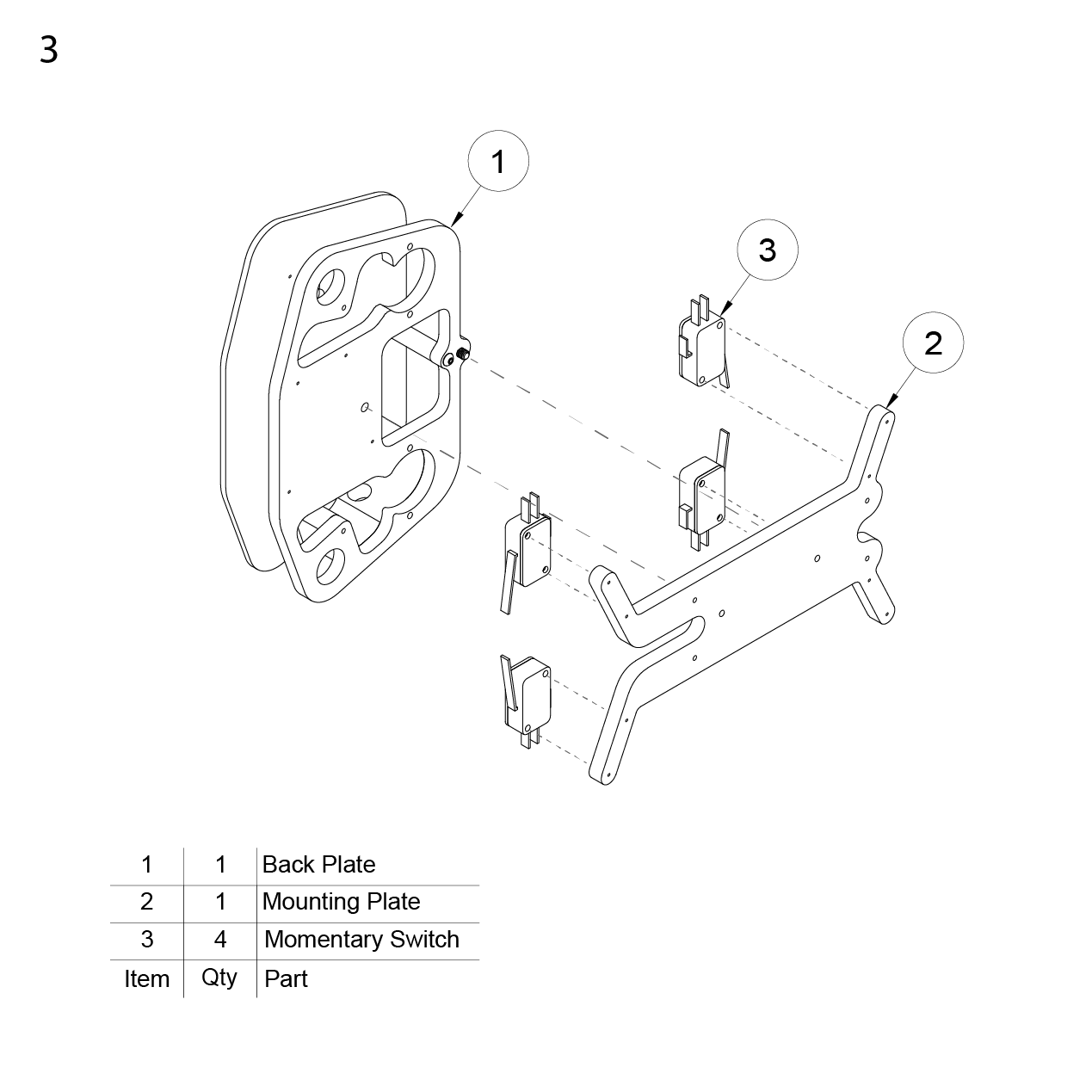 3

1

3

2

| 1 | 1 | Back Plate |
|---|---|---|
| 2 | 1 | Mounting Plate |
| 3 | 4 | Momentary Switch |
| Item | Qty | Part |