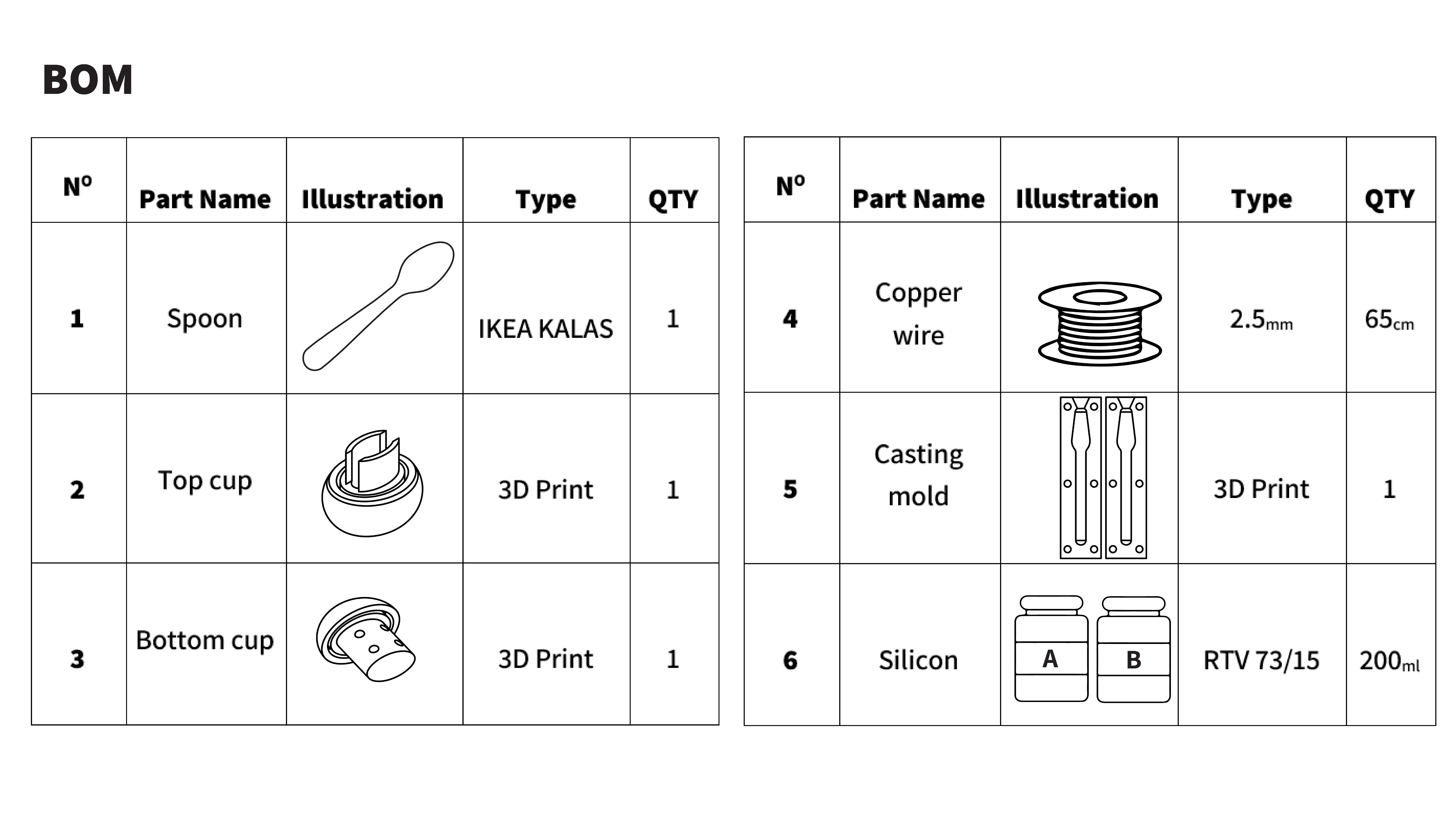 BOM

| Nº | Part Name | Illustration | Type | QTY |
|---|---|---|---|---|
| 1 | Spoon | | IKEA KALAS | 1 |
| 2 | Top cup | | 3D Print | 1 |
| 3 | Bottom cup | | 3D Print | 1 |

| Nº | Part Name | Illustration | Type | QTY |
|---|---|---|---|---|
| 4 | Copper wire | | 2.5mm | 65cm |
| 5 | Casting mold | | 3D Print | 1 |
| 6 | Silicon | A B | RTV 73/15 | 200ml |