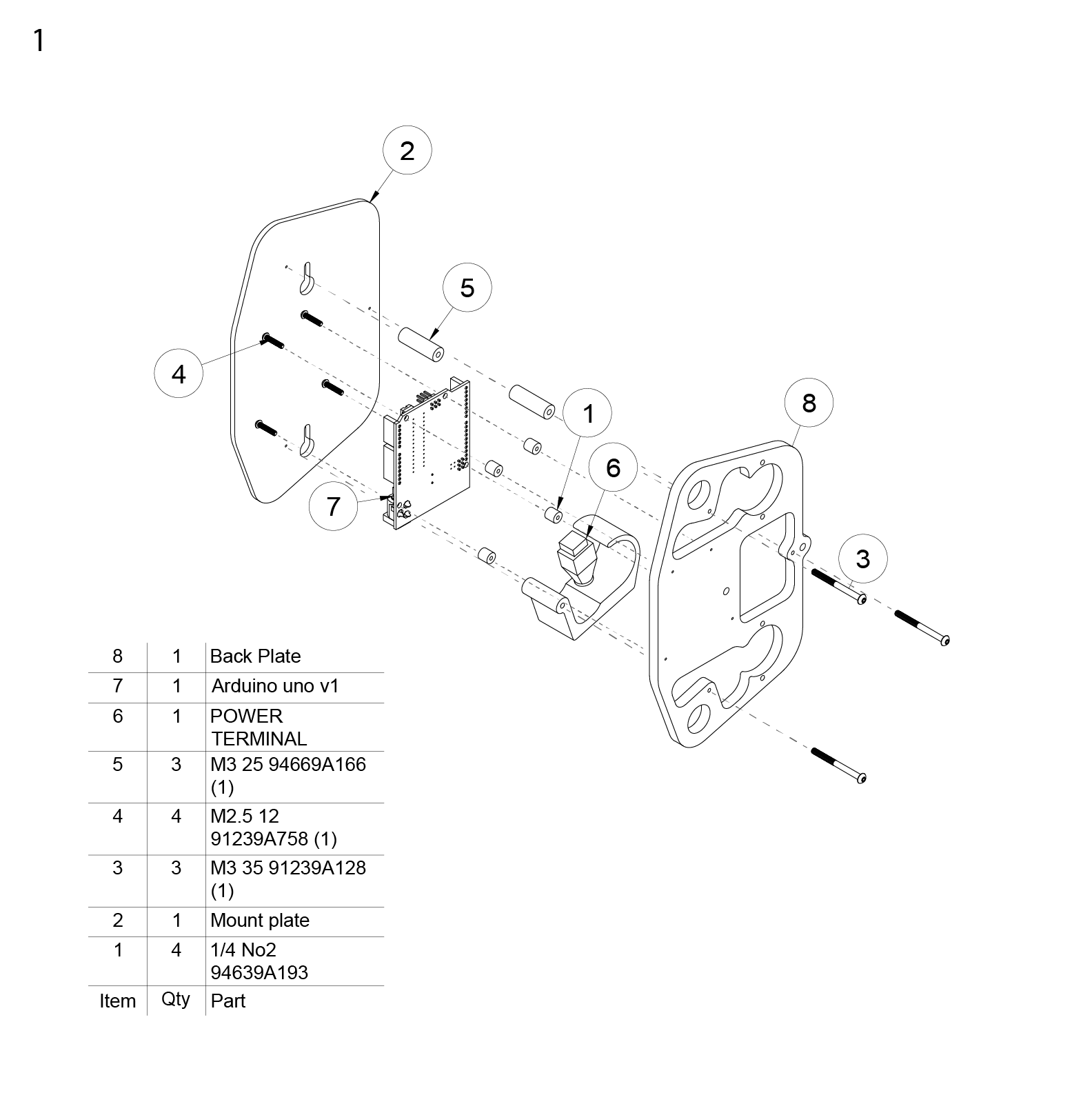 1

2
5
4
1
8
6
7
3

| 8 | 1 | Back Plate |
|---|---|---|
| 7 | 1 | Arduino uno v1 |
| 6 | 1 | POWER TERMINAL |
| 5 | 3 | M3 25 94669A166 (1) |
| 4 | 4 | M2.5 12 91239A758 (1) |
| 3 | 3 | M3 35 91239A128 (1) |
| 2 | 1 | Mount plate |
| 1 | 4 | 1/4 No2 94639A193 |
| Item | Qty | Part |