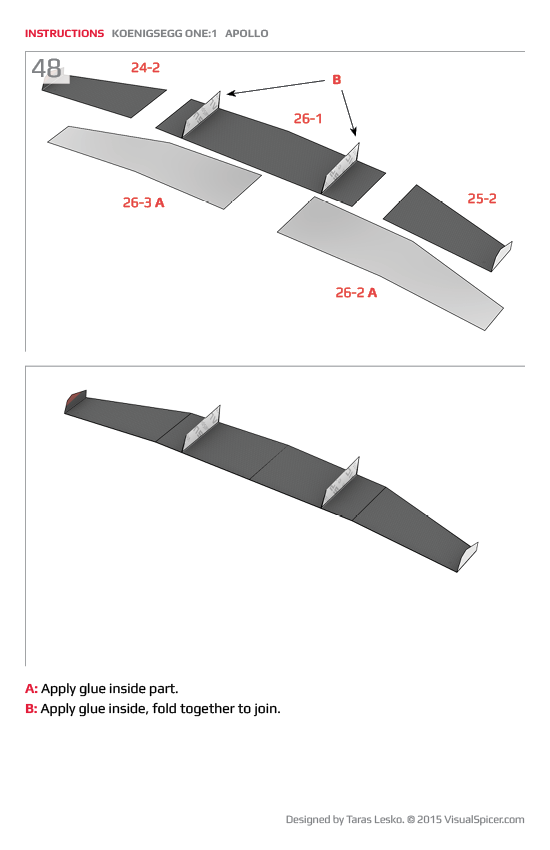 INSTRUCTIONS KOENIGSEGG ONE:1 APOLLO

48

24-2

B

26-1

26-3 A

25-2

26-2 A

A: Apply glue inside part.
B: Apply glue inside, fold together to join.

Designed by Taras Lesko. © 2015 VisualSpicer.com