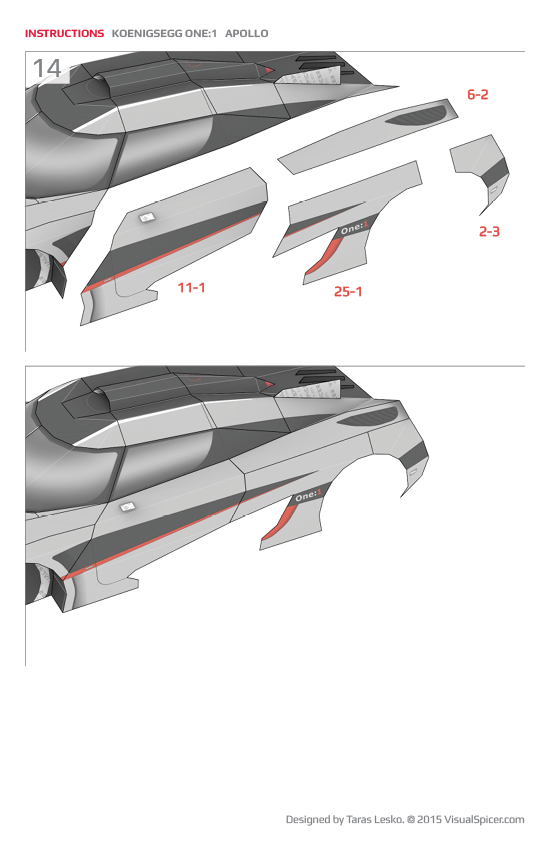 INSTRUCTIONS KOENIGSEGG ONE:1 APOLLO

14

6-2

2-3

One:1

11-1

25-1

One:1

Designed by Taras Lesko. © 2015 VisualSpicer.com