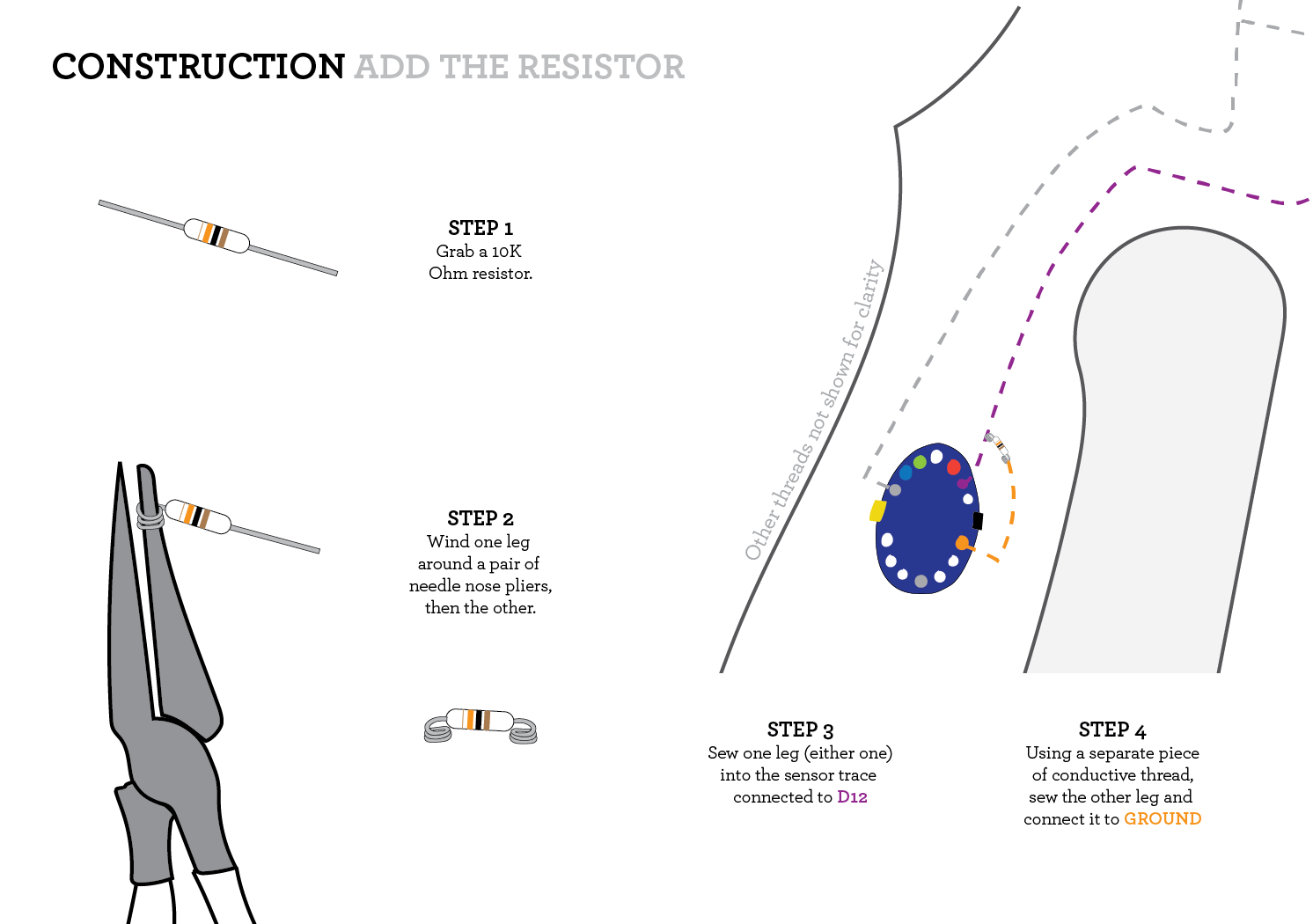 CONSTRUCTION ADD THE RESISTOR

STEP 1
Grab a 10K Ohm resistor.

STEP 2
Wind one leg around a pair of needle nose pliers, then the other.

Other threads not shown for clarity

STEP 3
Sew one leg (either one) into the sensor trace connected to D12

STEP 4
Using a separate piece of conductive thread, sew the other leg and connect it to GROUND