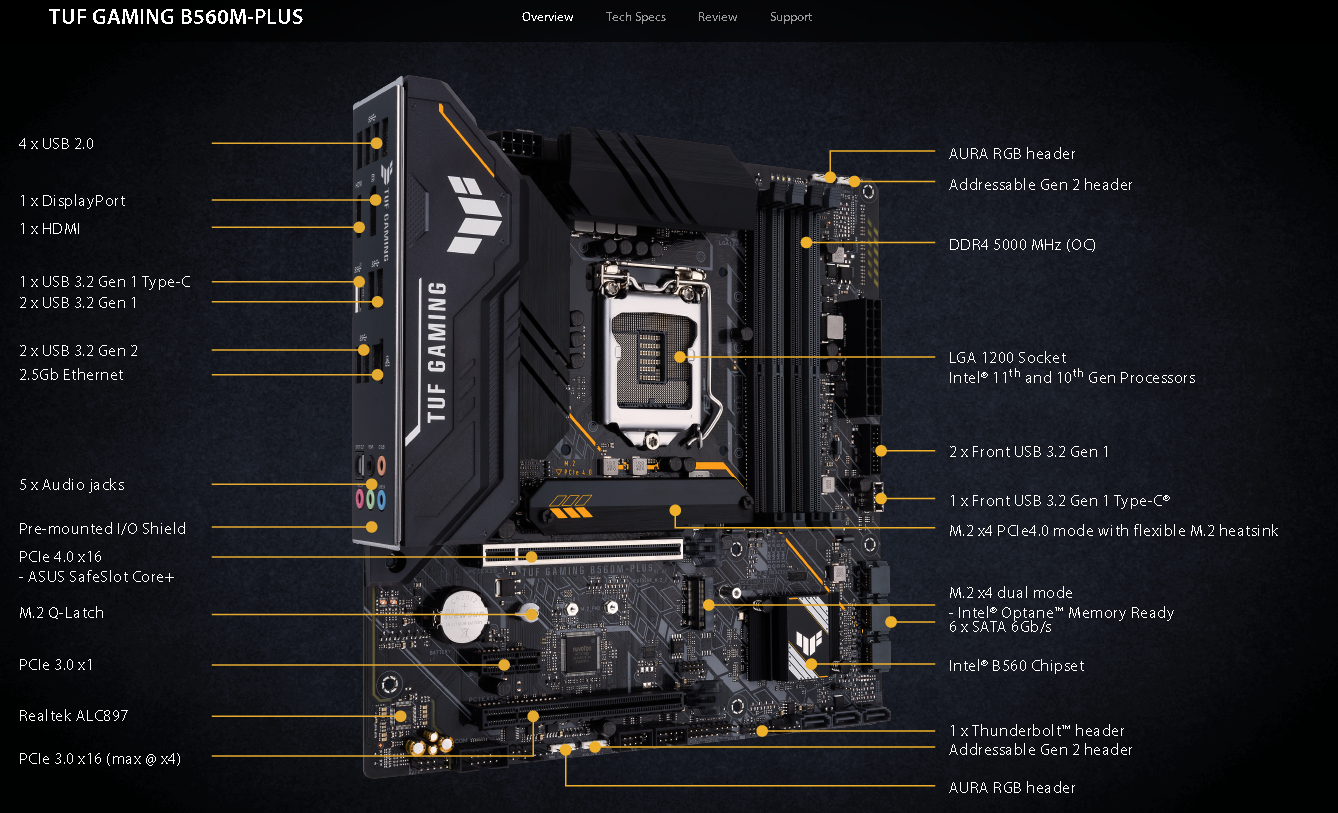 TUF GAMING B560M-PLUS

Overview Tech Specs Review Support

4 x USB 2.0

1 x DisplayPort

1 x HDMI

1 x USB 3.2 Gen 1 Type-C

2 x USB 3.2 Gen 1

2 x USB 3.2 Gen 2

2.5Gb Ethernet

5 x Audio jacks

Pre-mounted I/O Shield

PCIe 4.0 x16
- ASUS SafeSlot Core+

M.2 Q-Latch

PCIe 3.0 x1

Realtek ALC897

PCIe 3.0 x16 (max @ x4)

TUF GAMING

TUF GAMING B560M-PLUS

AURA RGB header

Addressable Gen 2 header

DDR4 5000 MHz (OC)

LGA 1200 Socket
Intel® 11$^{th}$ and 10$^{th}$ Gen Processors

2 x Front USB 3.2 Gen 1

1 x Front USB 3.2 Gen 1 Type-C®

M.2 x4 PCIe4.0 mode with flexible M.2 heatsink

M.2 x4 dual mode
- Intel® Optane™ Memory Ready

6 x SATA 6Gb/s

Intel® B560 Chipset

1 x Thunderbolt™ header

Addressable Gen 2 header

AURA RGB header