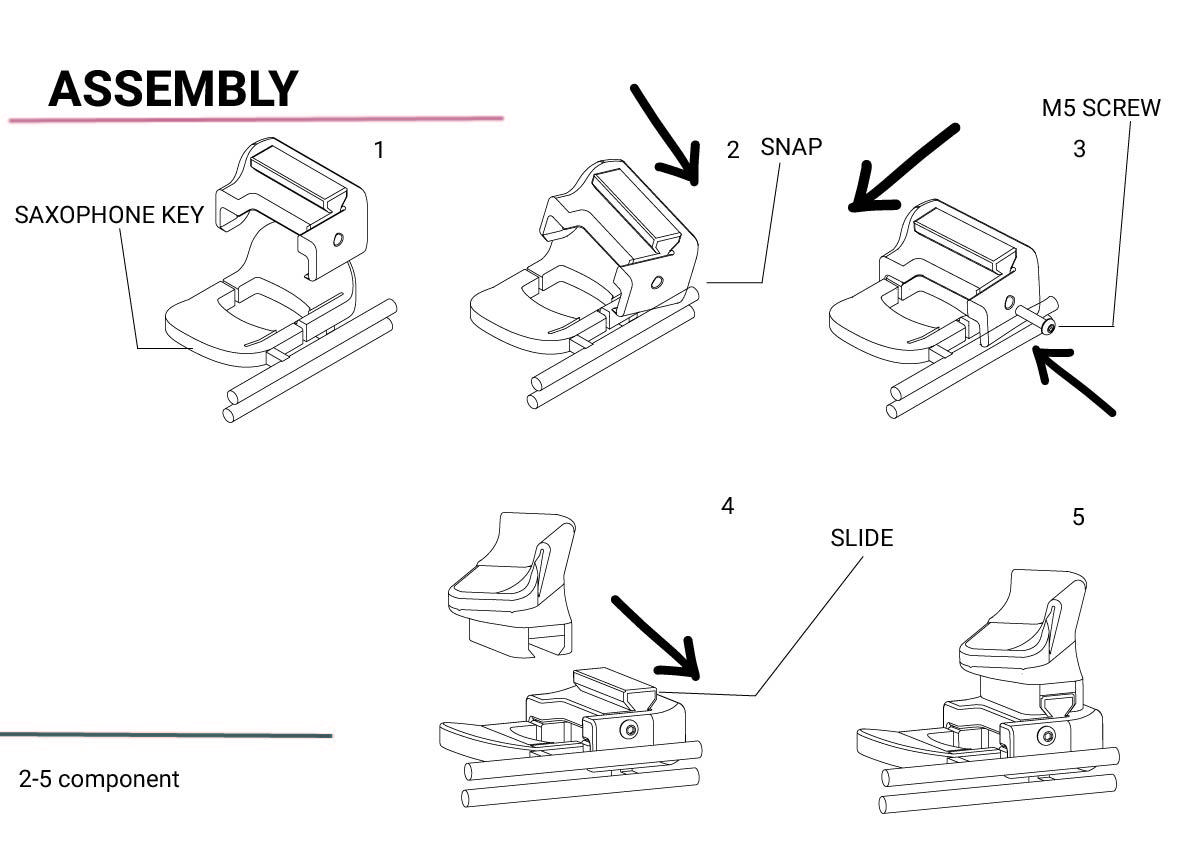 ASSEMBLY

1

SAXOPHONE KEY

2 SNAP

M5 SCREW

3

4

SLIDE

5

2-5 component