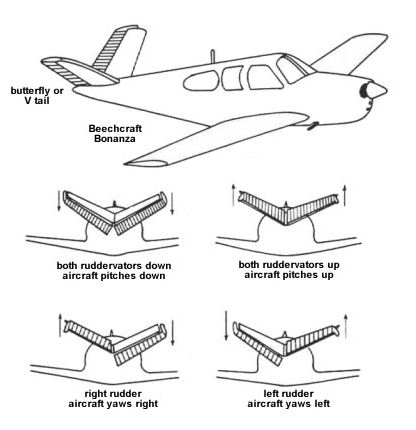 butterfly or
V tail

Beechcraft
Bonanza

both ruddervators down
aircraft pitches down

both ruddervators up
aircraft pitches up

right rudder
aircraft yaws right

left rudder
aircraft yaws left