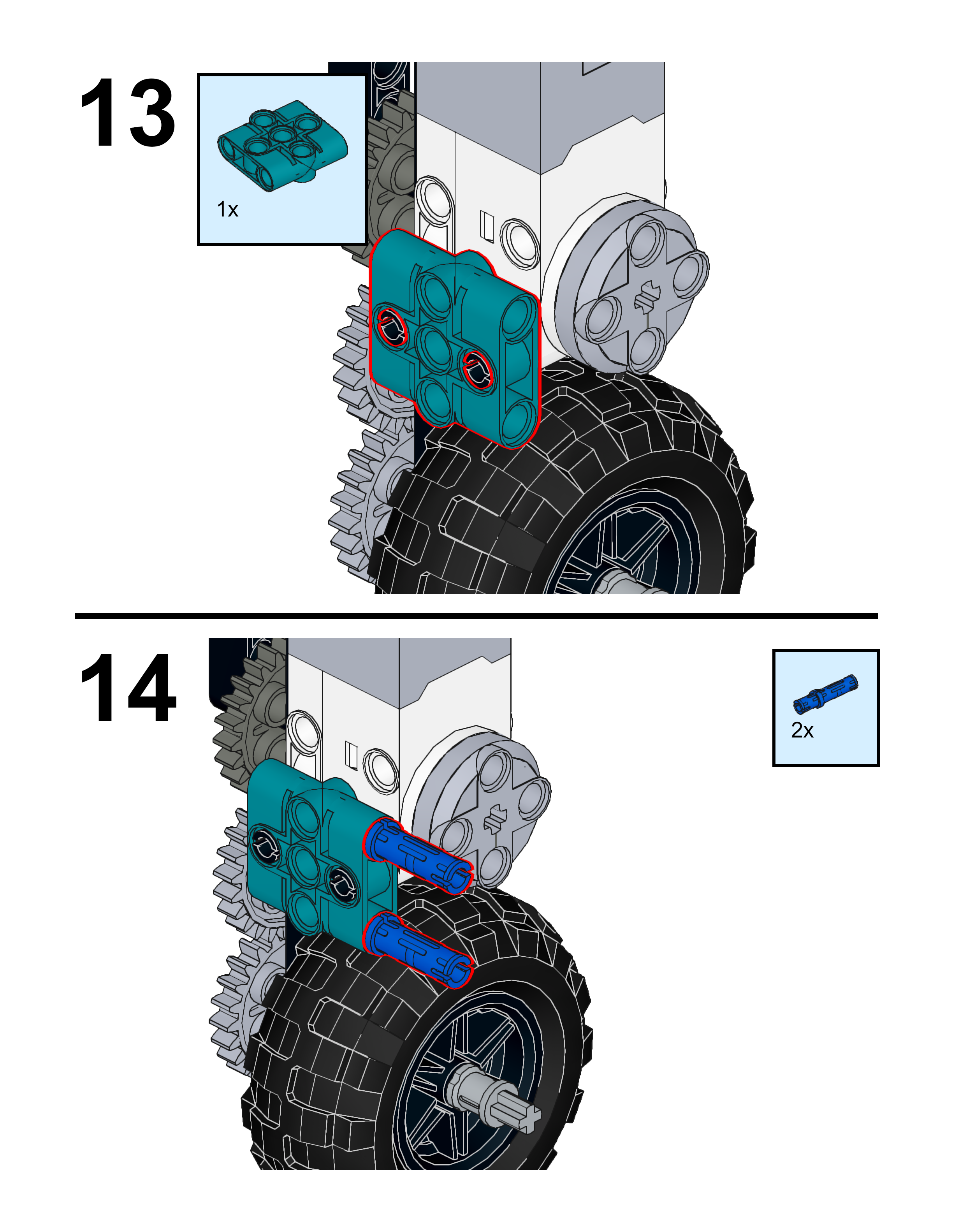 13

1x

14

2x