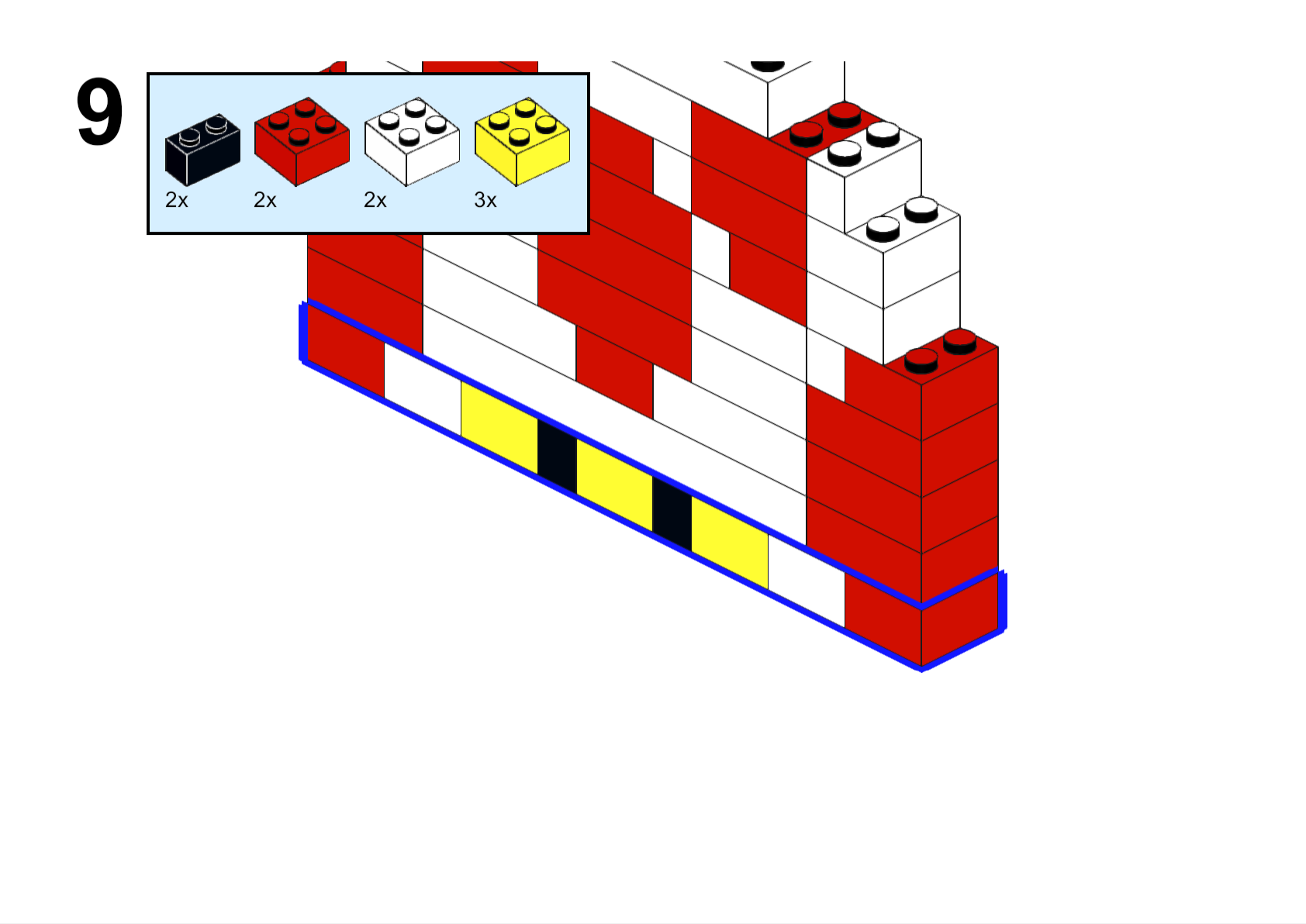 9

2x 2x 2x 3x