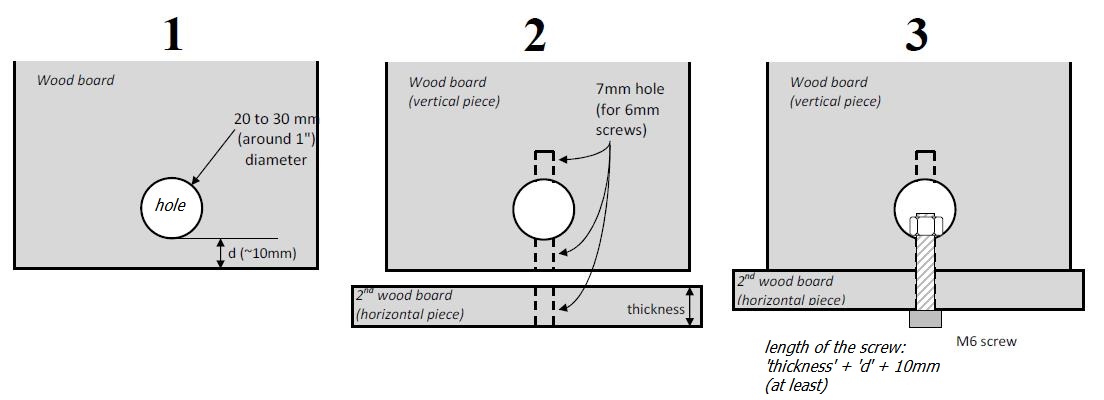 1

Wood board

20 to 30 mm (around 1") diameter

hole

d (~10mm)

2

Wood board (vertical piece)

7mm hole (for 6mm screws)

$2^{nd}$ wood board (horizontal piece)

thickness

3

Wood board (vertical piece)

$2^{nd}$ wood board (horizontal piece)

M6 screw

length of the screw: 'thickness' + 'd' + 10mm (at least)