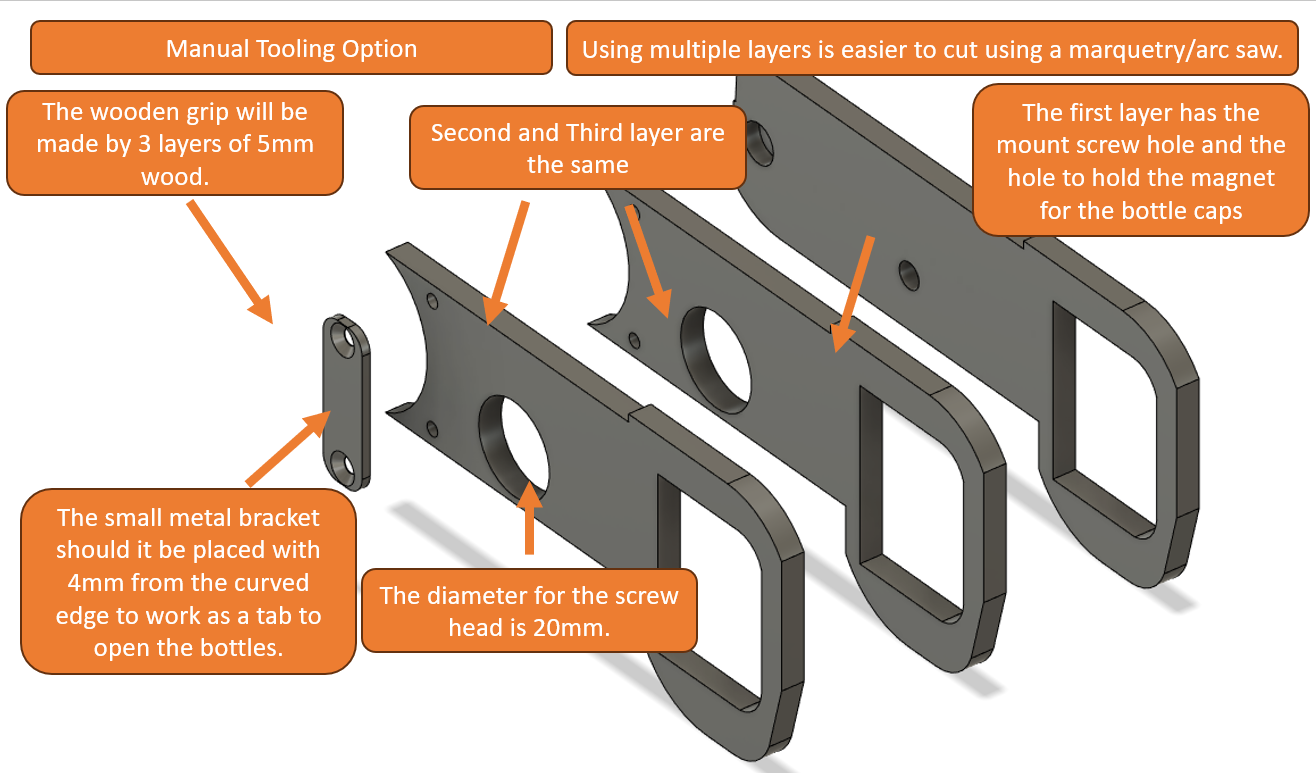 Manual Tooling Option

Using multiple layers is easier to cut using a marquetry/arc saw.

The wooden grip will be made by 3 layers of 5mm wood.

Second and Third layer are the same

The first layer has the mount screw hole and the hole to hold the magnet for the bottle caps

The small metal bracket should it be placed with 4mm from the curved edge to work as a tab to open the bottles.

The diameter for the screw head is 20mm.