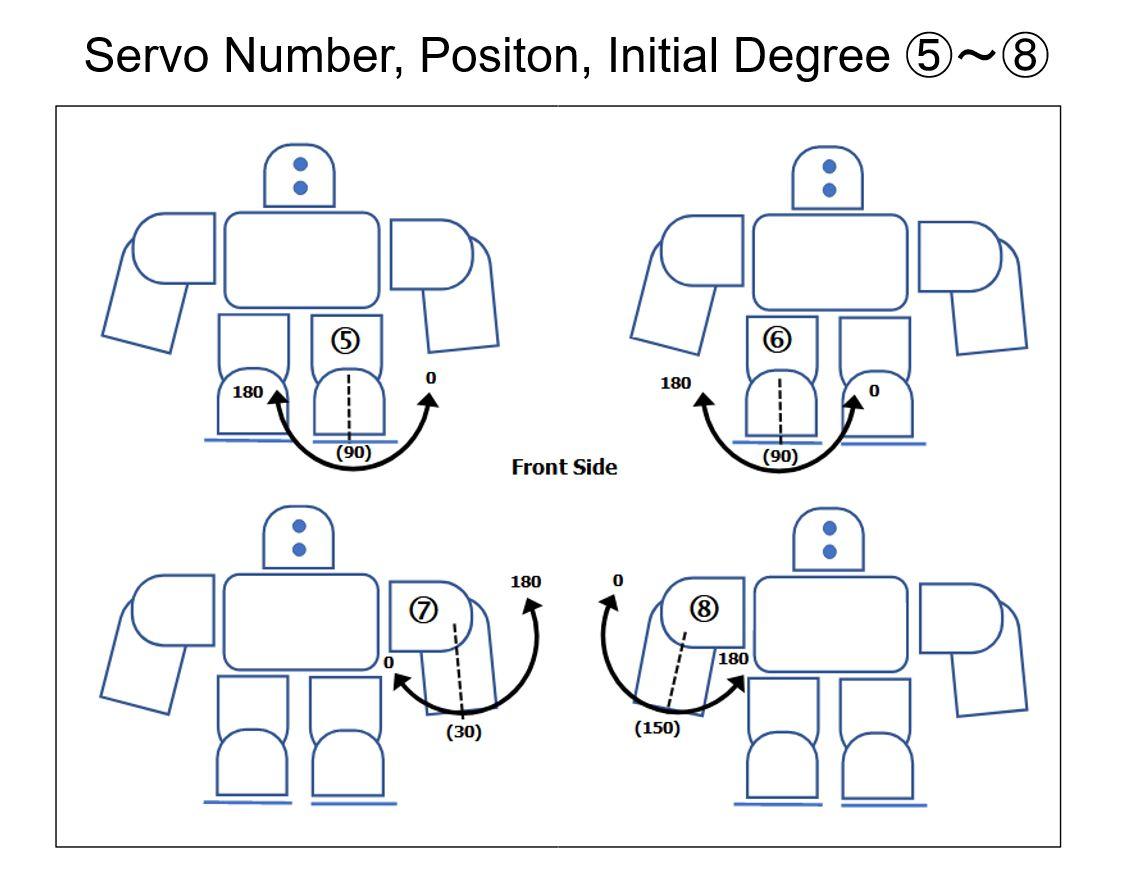 Servo Number, Positon, Initial Degree ⑤~⑧

⑤
180
0
(90)

⑥
180
0
(90)

Front Side

⑦
180
0
(30)

⑧
0
180
(150)