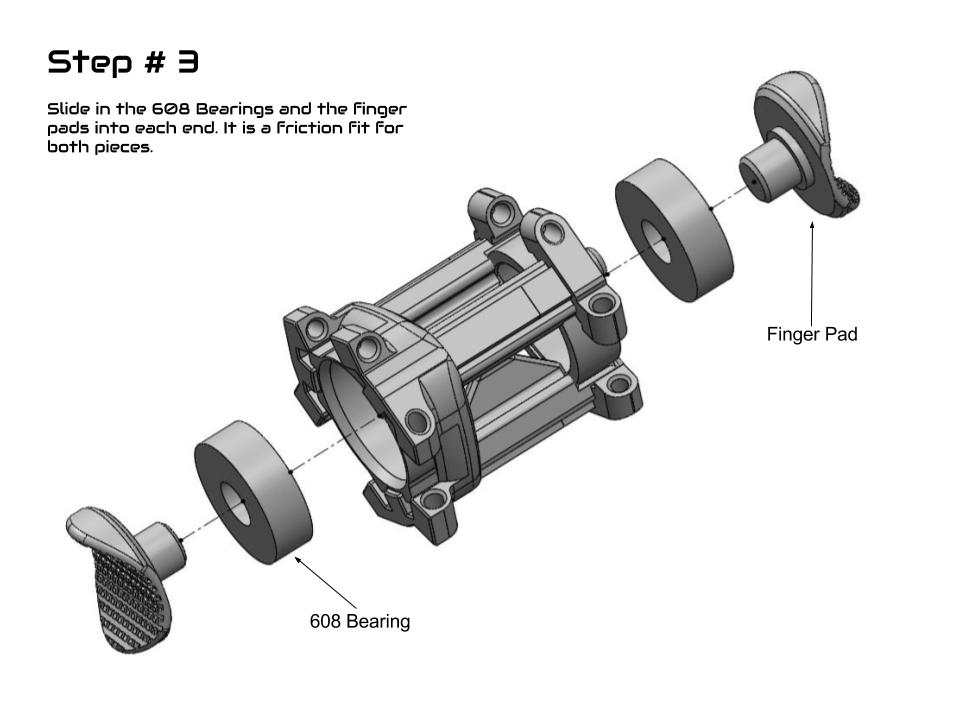 Step # 3

Slide in the 608 Bearings and the finger pads into each end. It is a friction fit for both pieces.

Finger Pad

608 Bearing