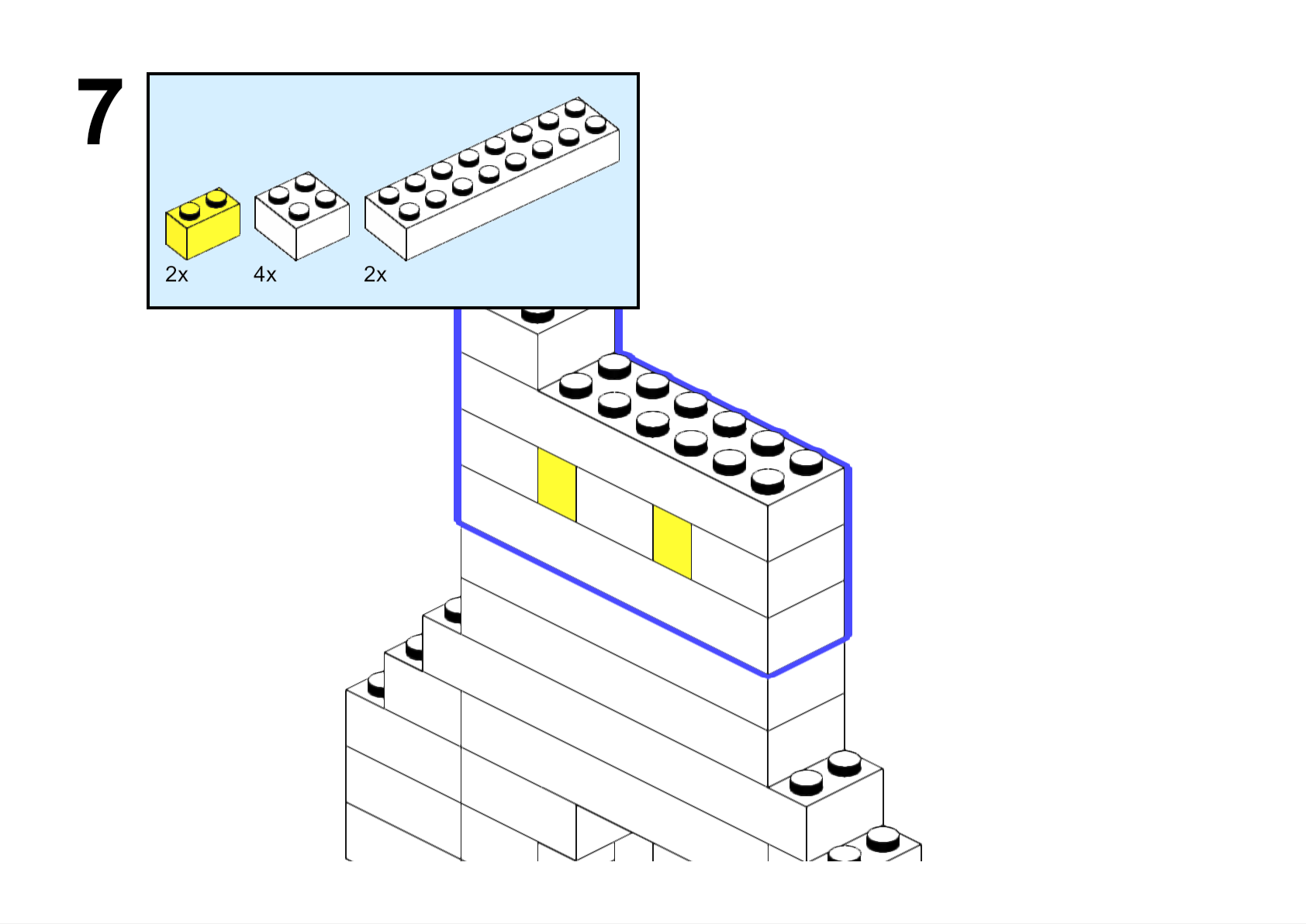 7

2x 4x 2x