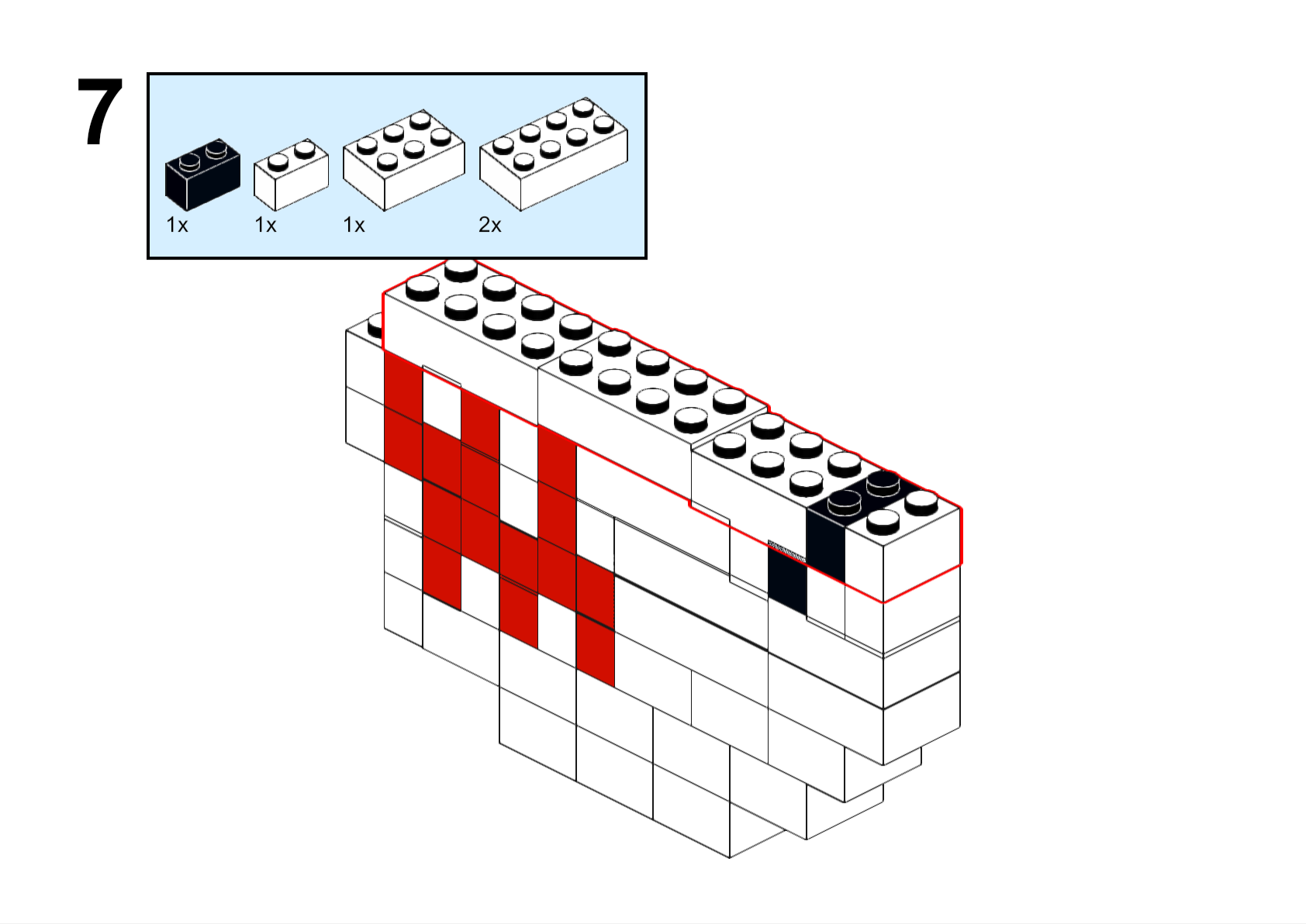 7

1x 1x 1x 2x