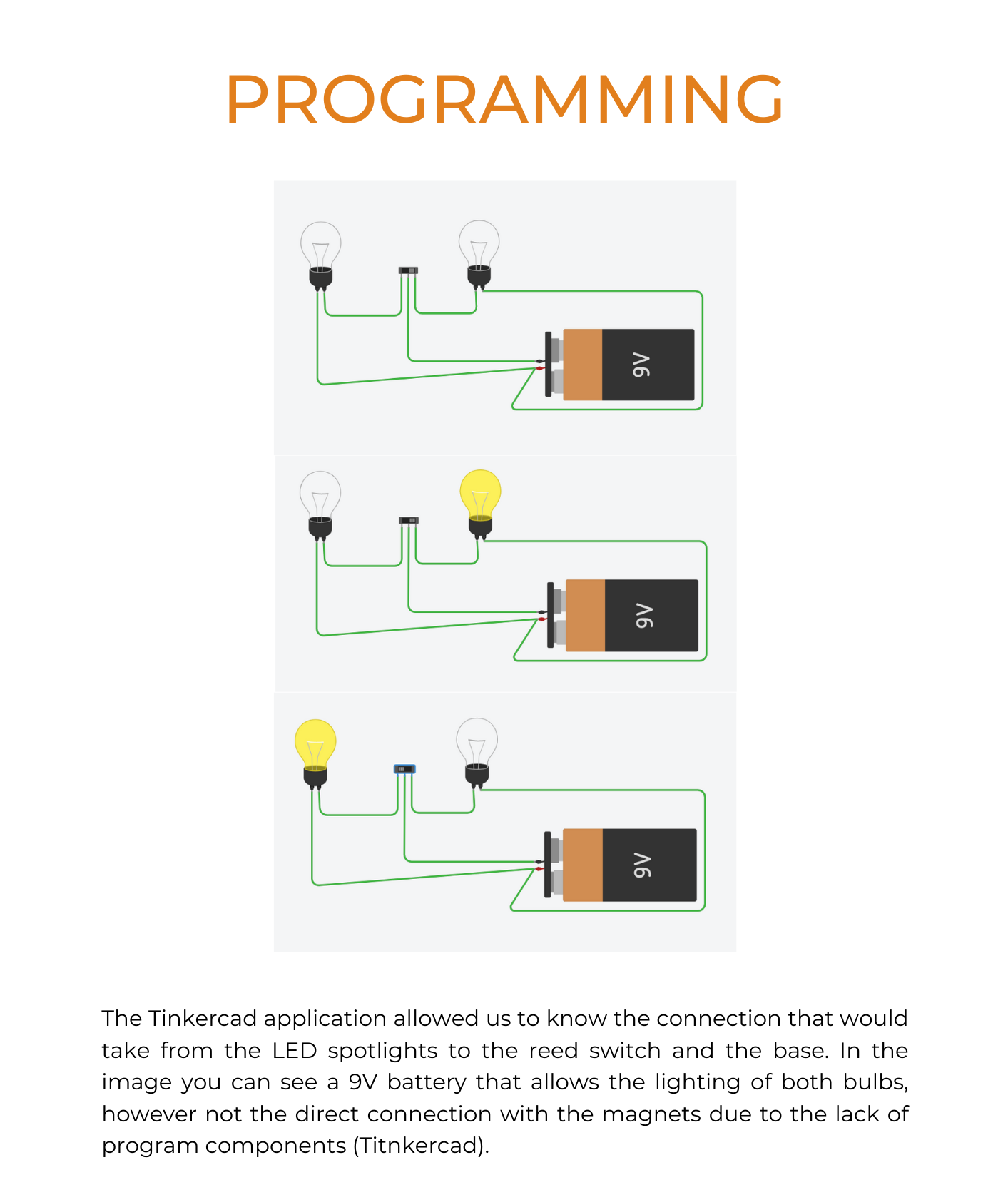 PROGRAMMING

9V

9V

9V

The Tinkercad application allowed us to know the connection that would take from the LED spotlights to the reed switch and the base. In the image you can see a 9V battery that allows the lighting of both bulbs, however not the direct connection with the magnets due to the lack of program components (Titnkercad).