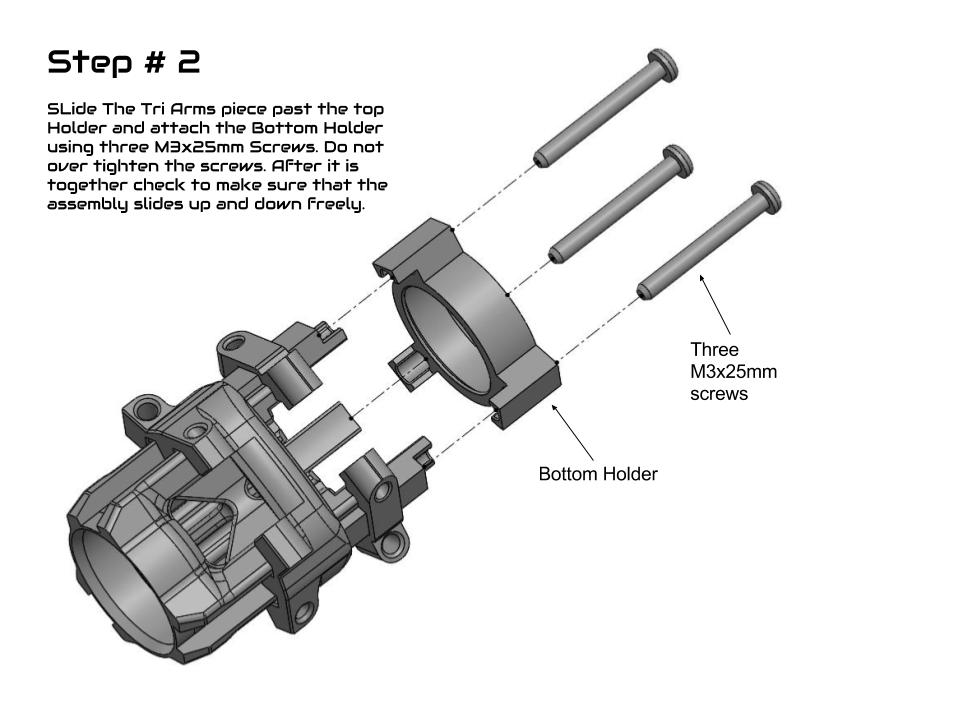 Step # 2

SLide The Tri Arms piece past the top Holder and attach the Bottom Holder using three M3x25mm Screws. Do not over tighten the screws. After it is together check to make sure that the assembly slides up and down freely.

Three M3x25mm screws

Bottom Holder