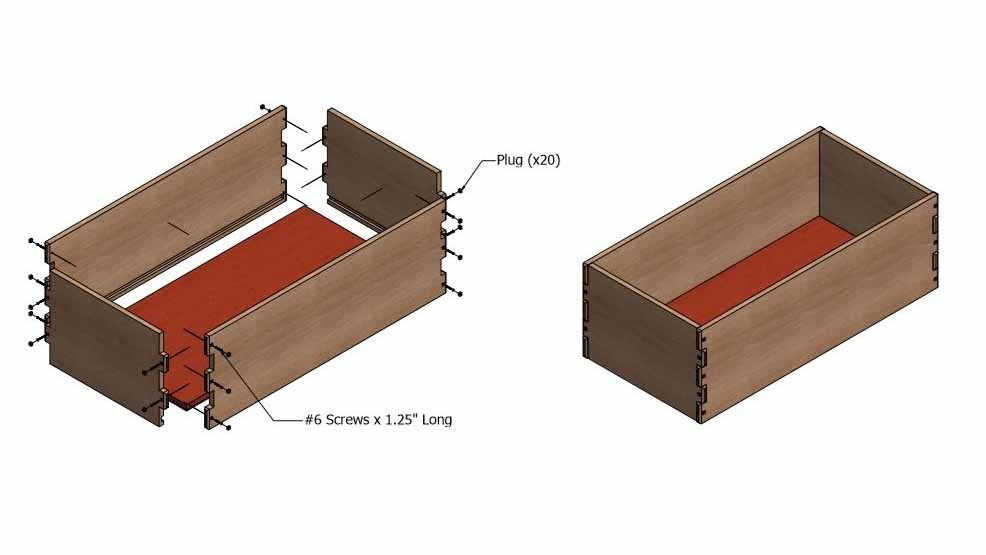 Plug (x20)

#6 Screws x 1.25" Long