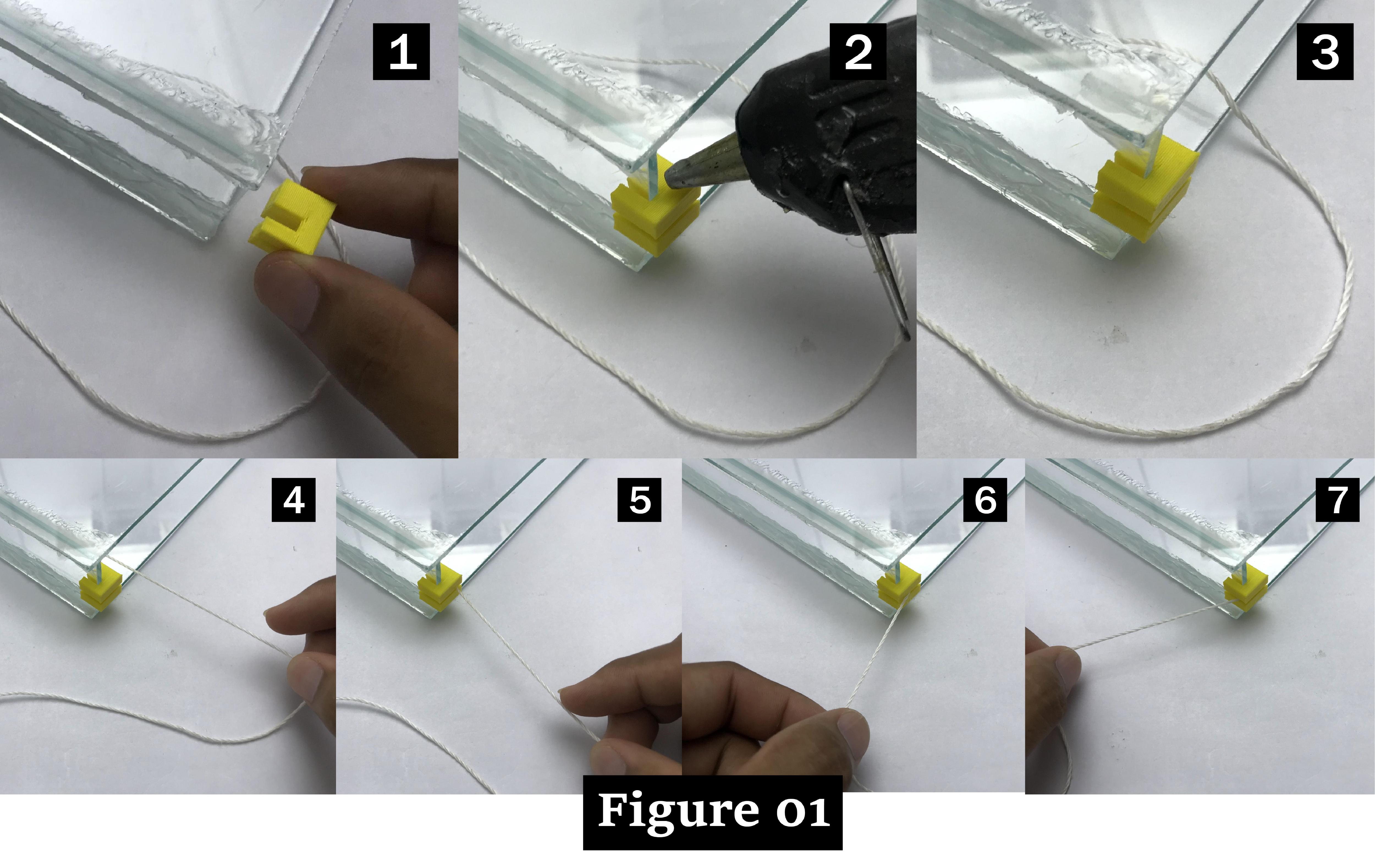 1
2
3
4
5
6
7
Figure 01