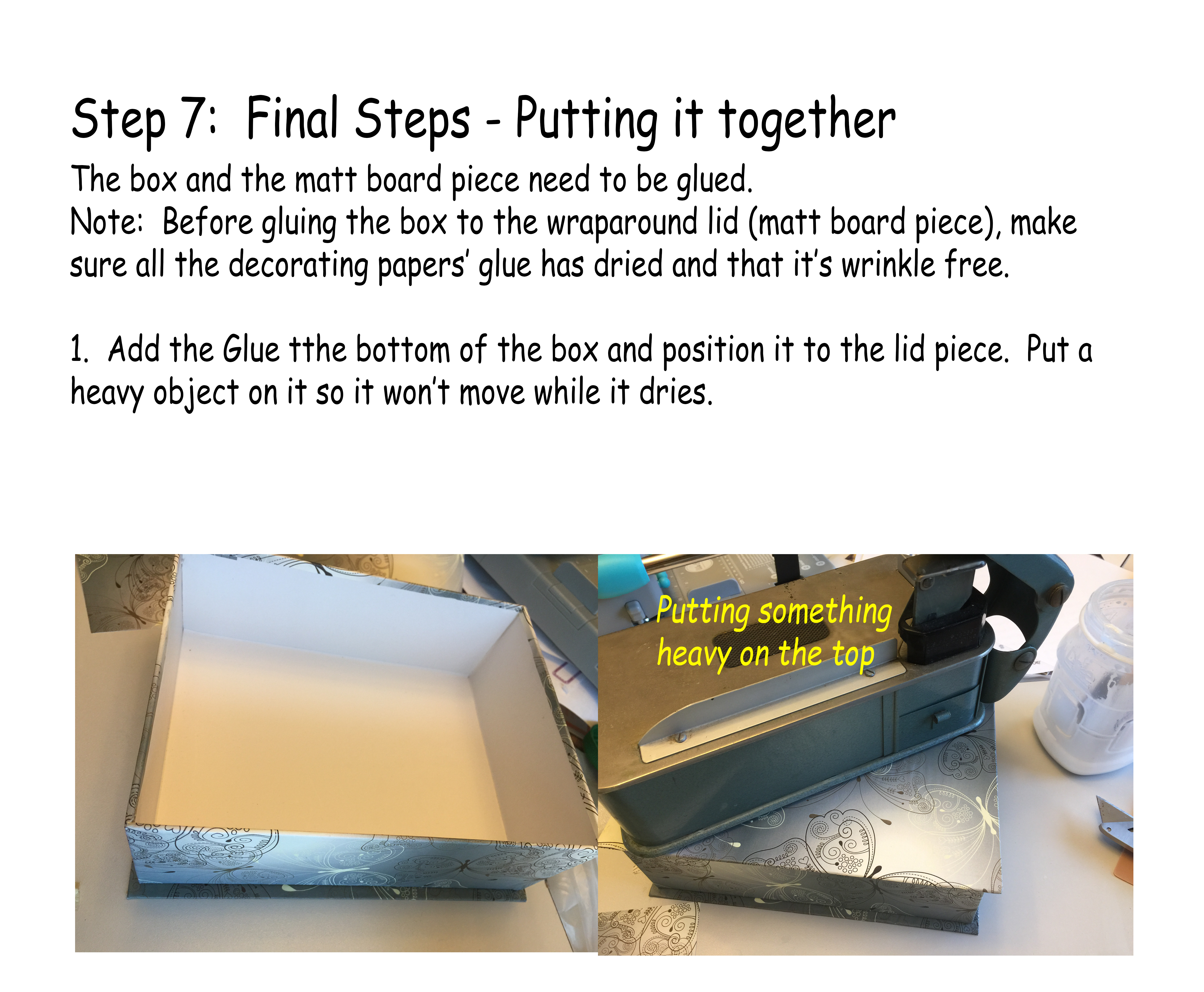 Step 7: Final Steps - Putting it together

The box and the matt board piece need to be glued.
Note: Before gluing the box to the wraparound lid (matt board piece), make sure all the decorating papers' glue has dried and that it's wrinkle free.

1. Add the Glue tthe bottom of the box and position it to the lid piece. Put a heavy object on it so it won't move while it dries.

Putting something heavy on the top