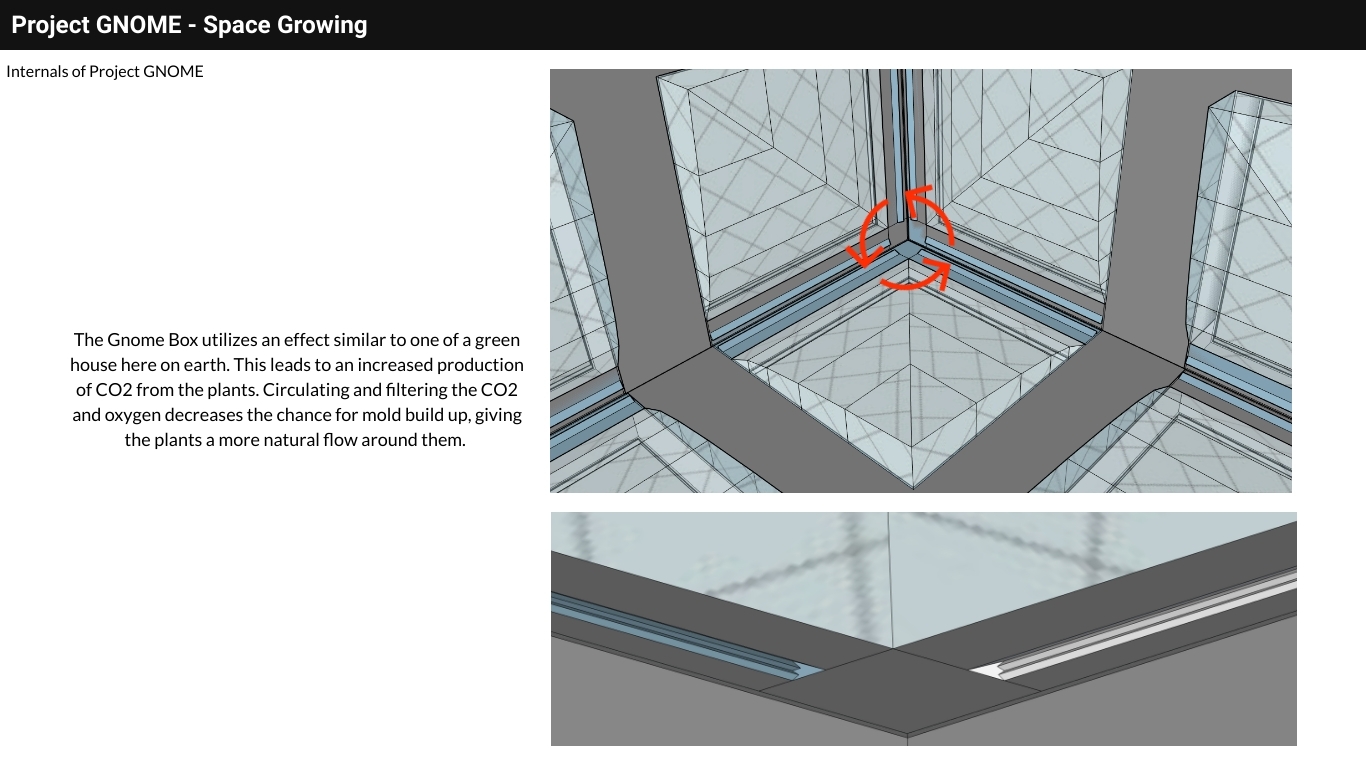 Project GNOME - Space Growing

Internals of Project GNOME

The Gnome Box utilizes an effect similar to one of a green house here on earth. This leads to an increased production of CO2 from the plants. Circulating and filtering the CO2 and oxygen decreases the chance for mold build up, giving the plants a more natural flow around them.