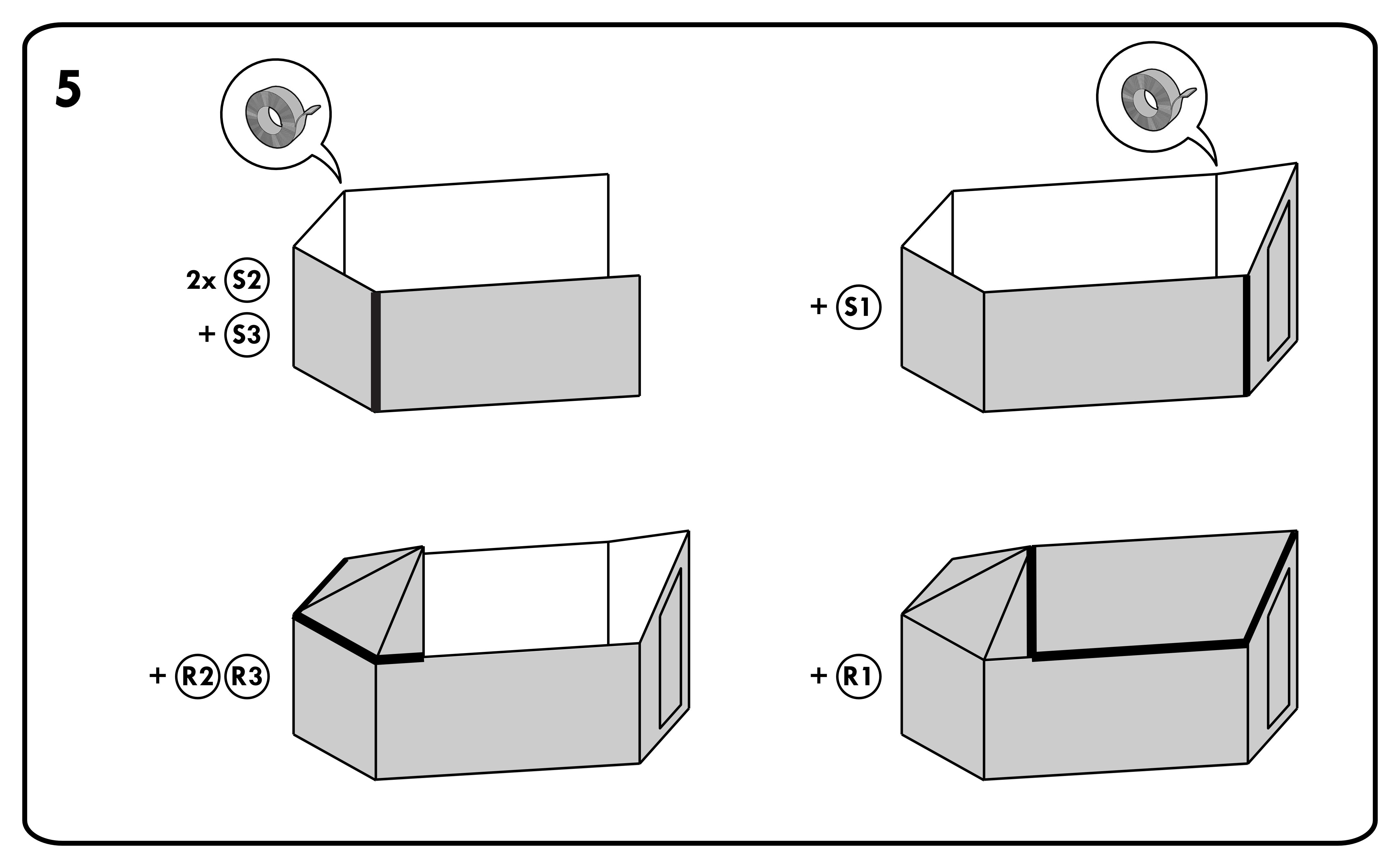 5

2x S2
+ S3

+ S1

+ R2 R3

+ R1