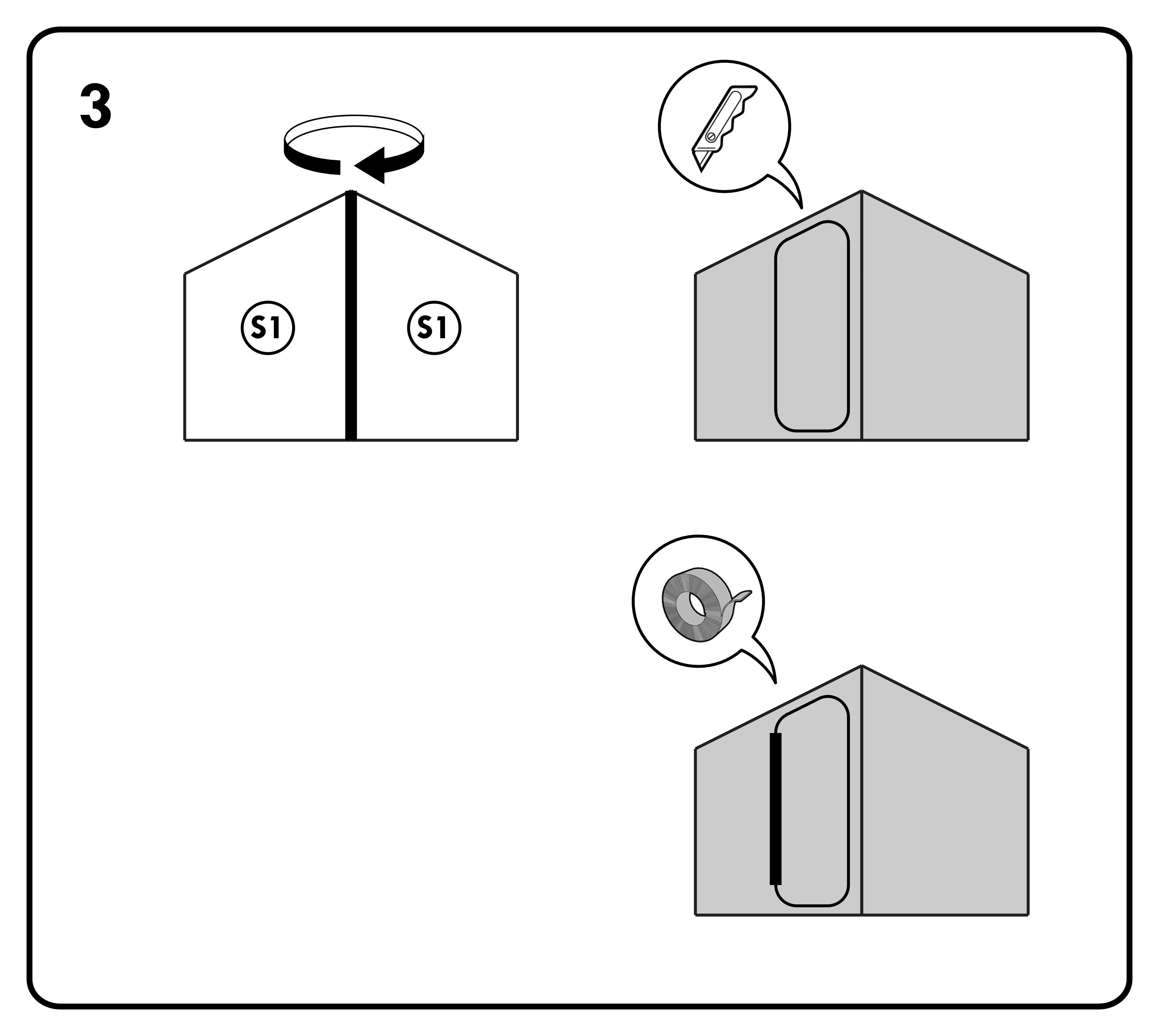 3

S1

S1