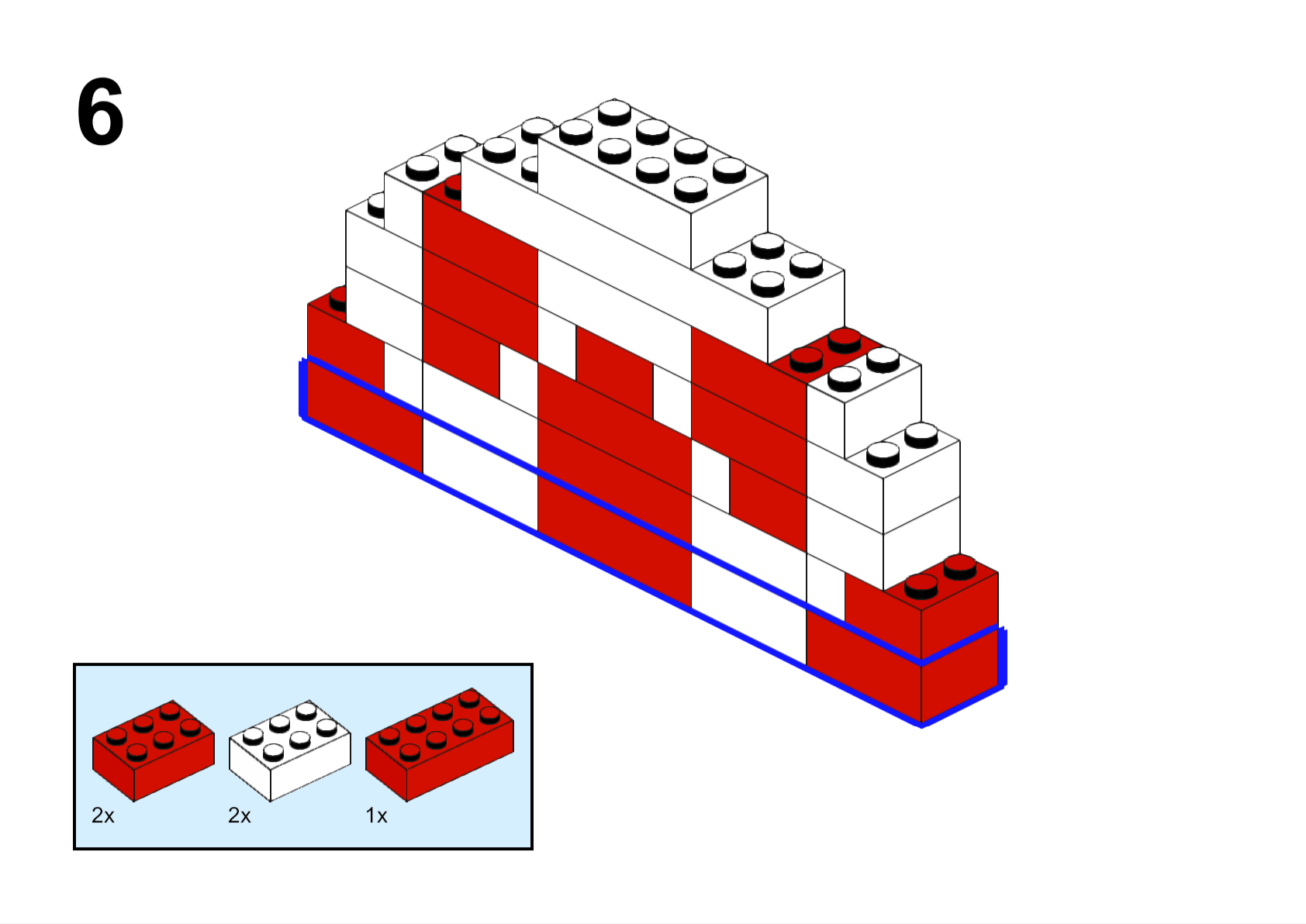 6

2x 2x 1x