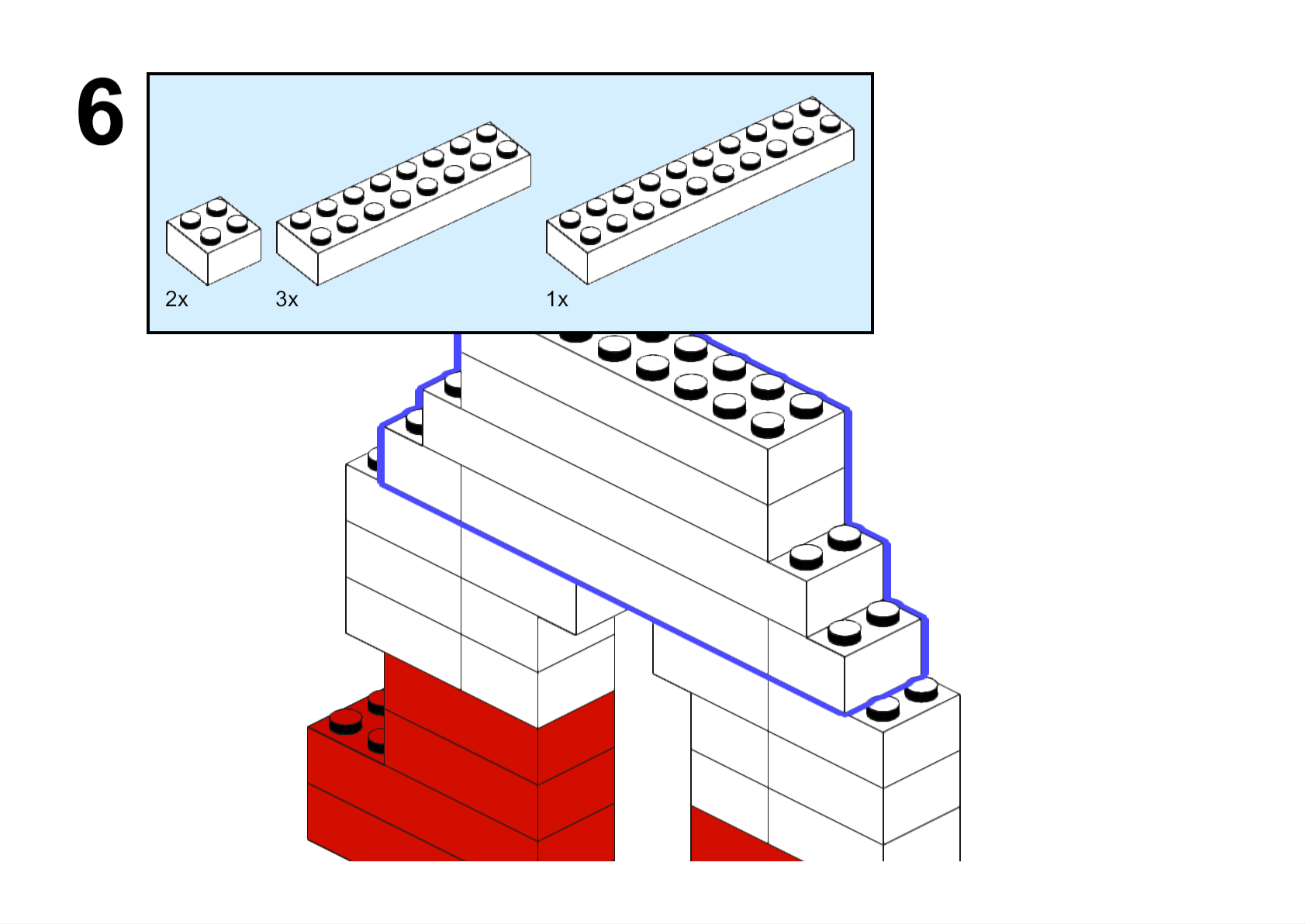 6

2x

3x

1x