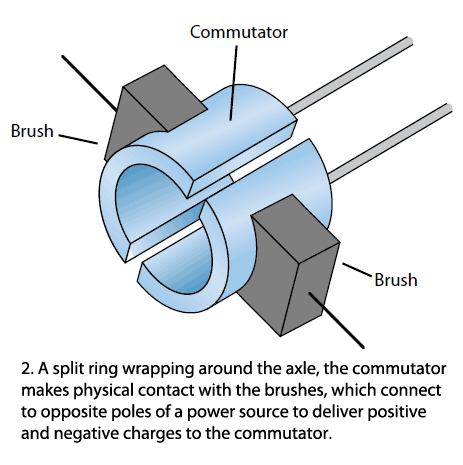 Commutator

Brush

Brush

2. A split ring wrapping around the axle, the commutator makes physical contact with the brushes, which connect to opposite poles of a power source to deliver positive and negative charges to the commutator.