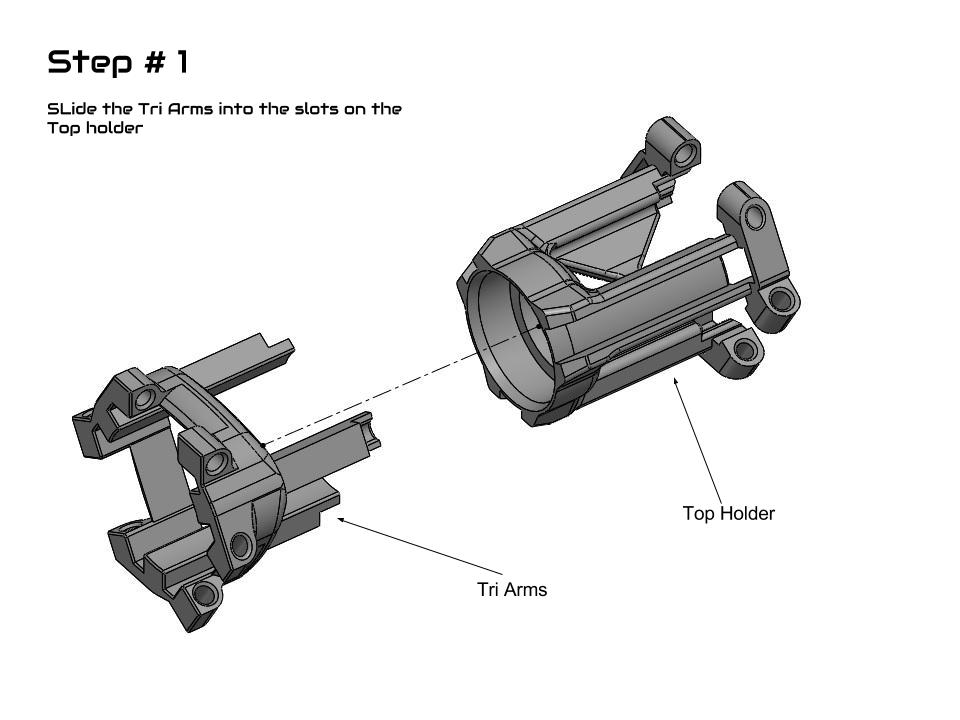 Step # 1

SLide the Tri Arms into the slots on the Top holder

Top Holder

Tri Arms