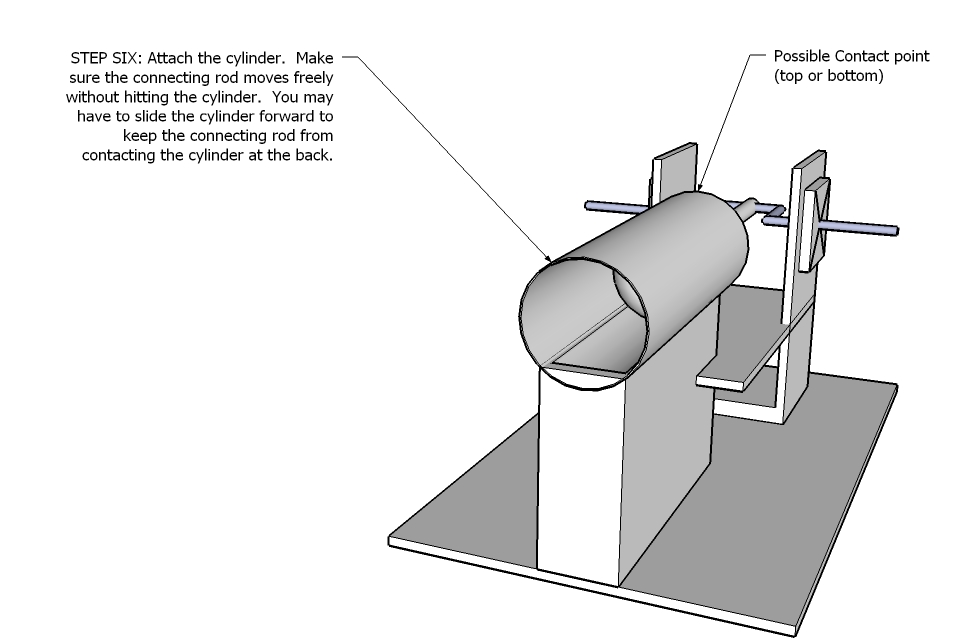 STEP SIX: Attach the cylinder. Make sure the connecting rod moves freely without hitting the cylinder. You may have to slide the cylinder forward to keep the connecting rod from contacting the cylinder at the back.

Possible Contact point (top or bottom)