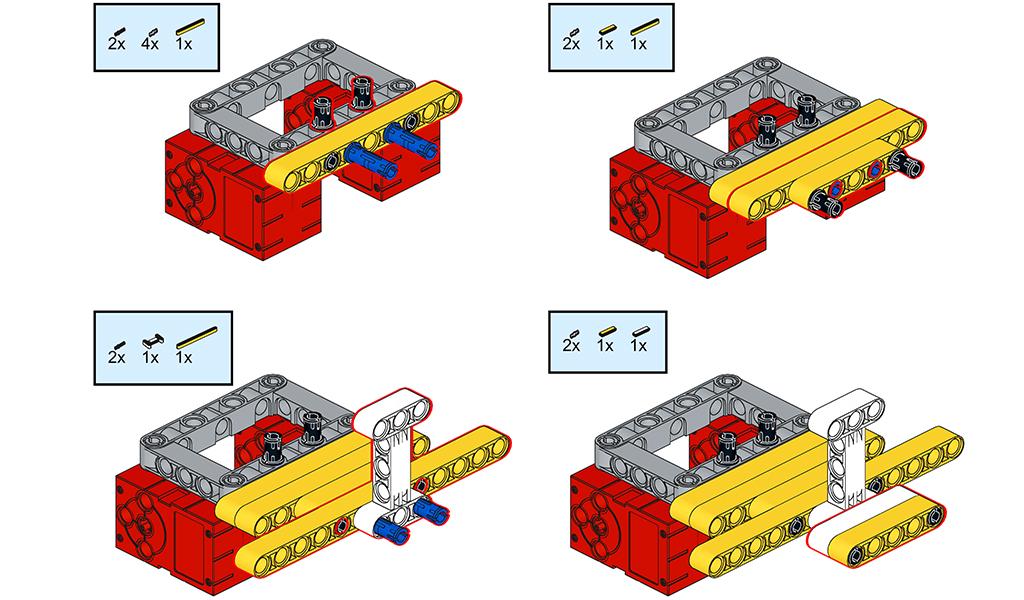 2x 4x 1x

2x 1x 1x

2x 1x 1x

2x 1x 1x