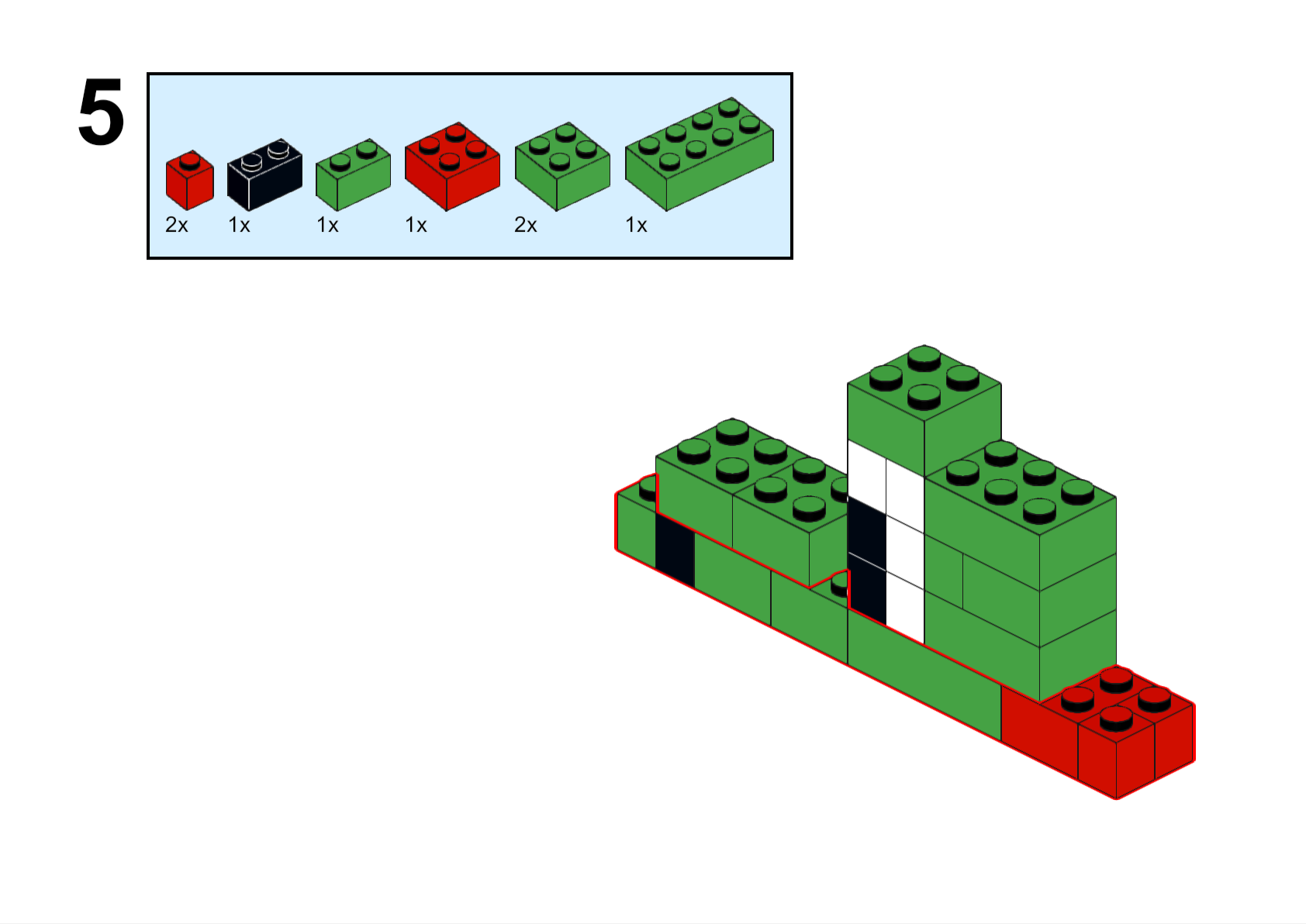 5

2x 1x 1x 1x 2x 1x