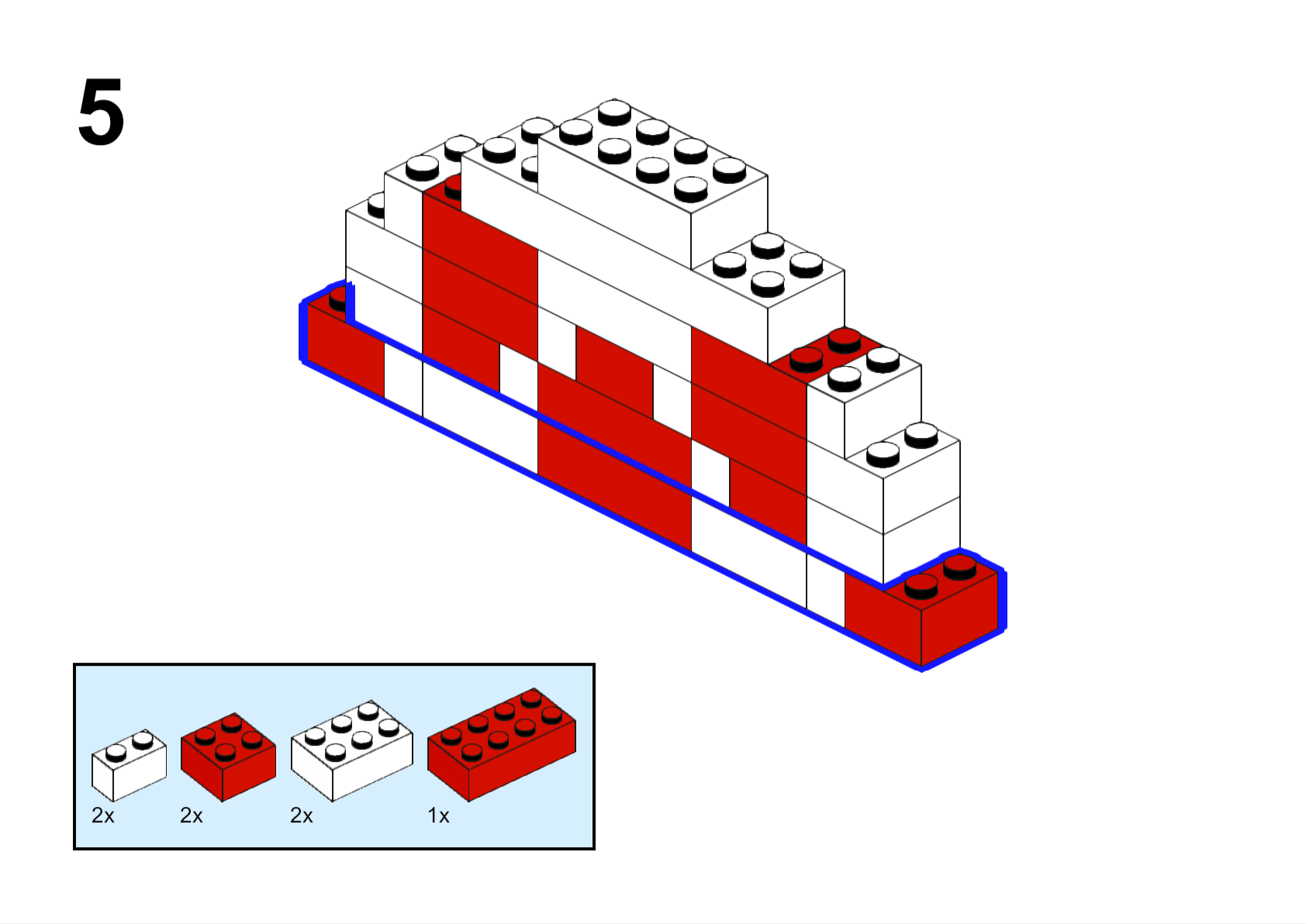 5

2x 2x 2x 1x