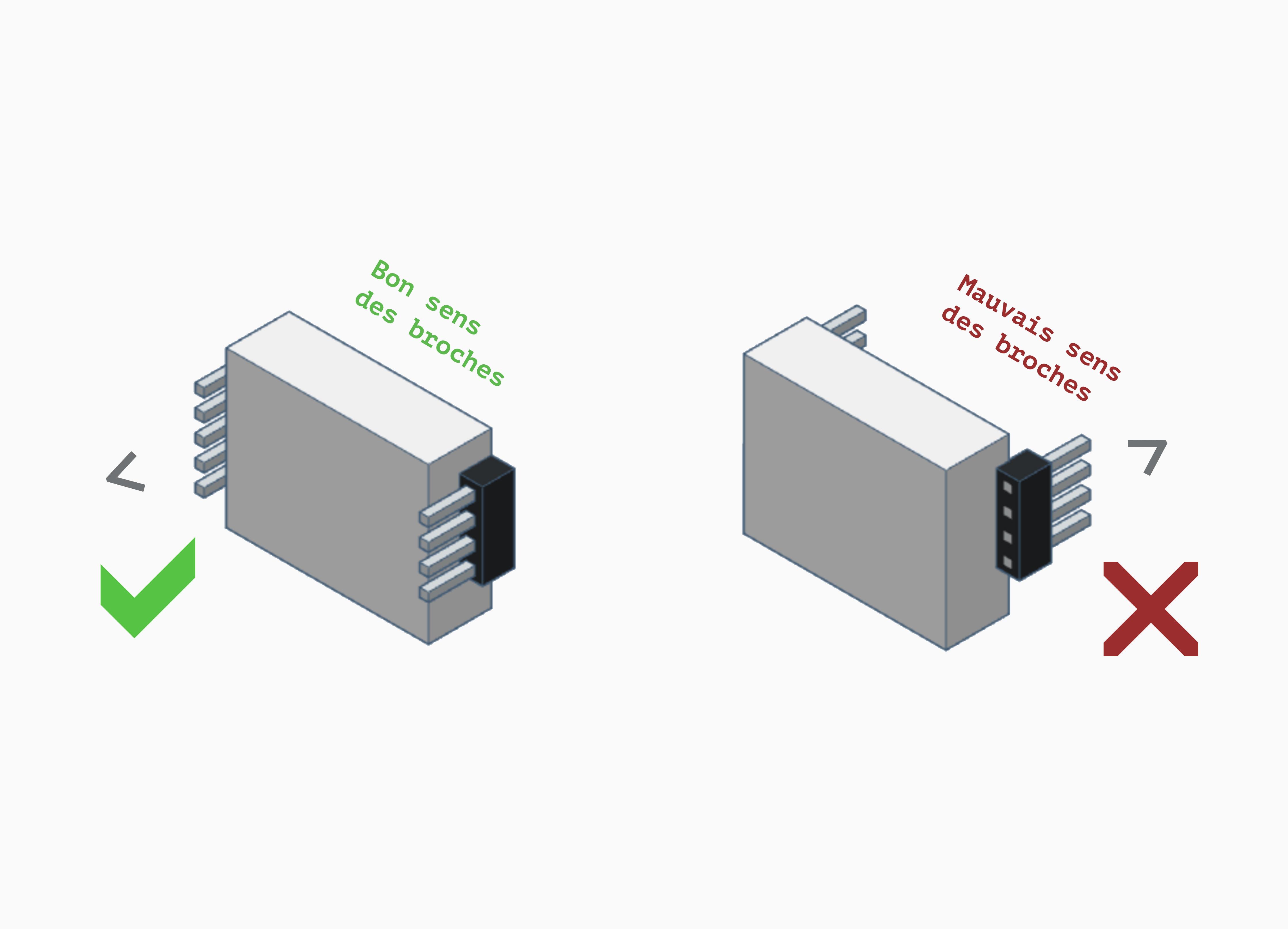 Bon sens
des broches

Mauvais sens
des broches