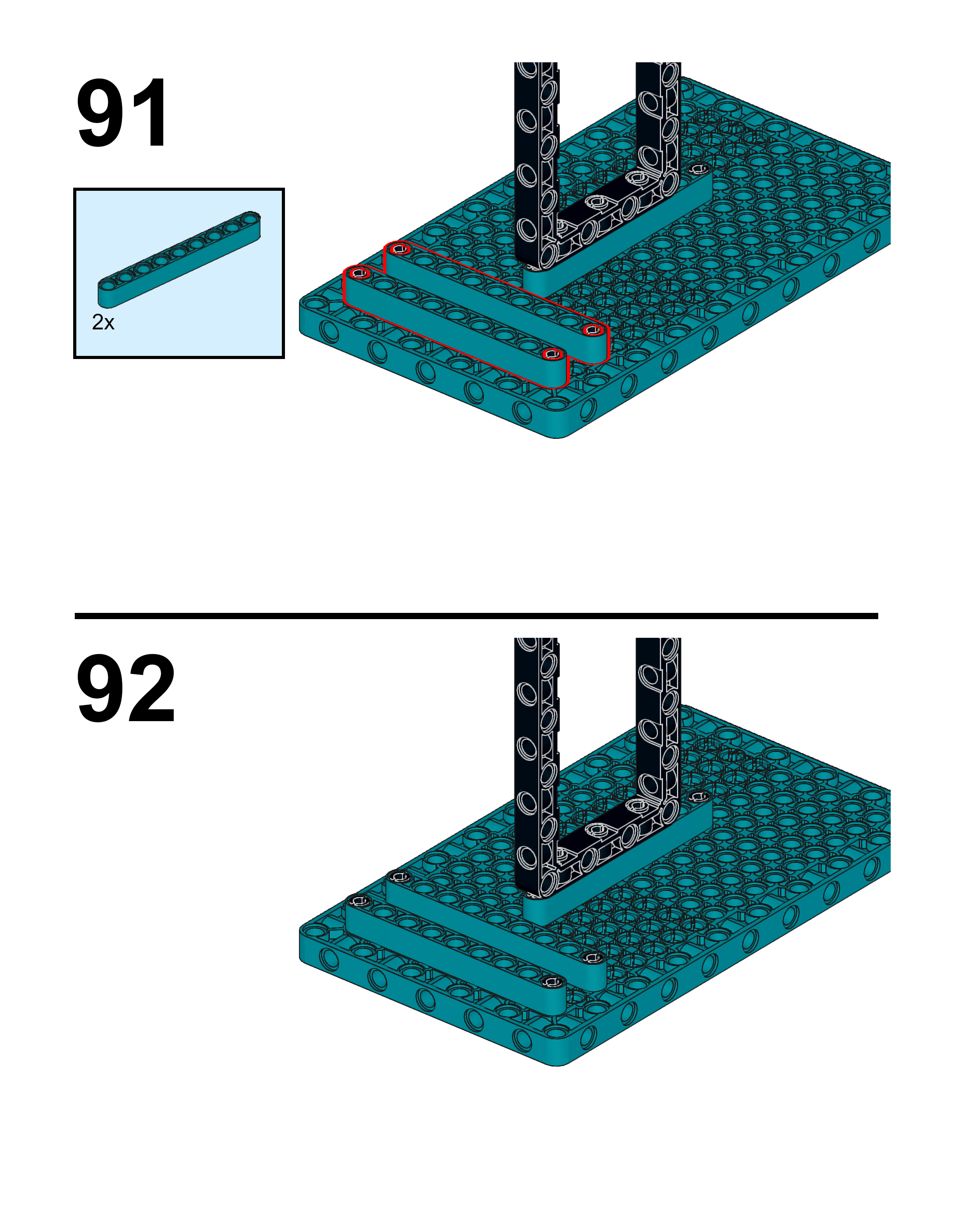 91

2x

92