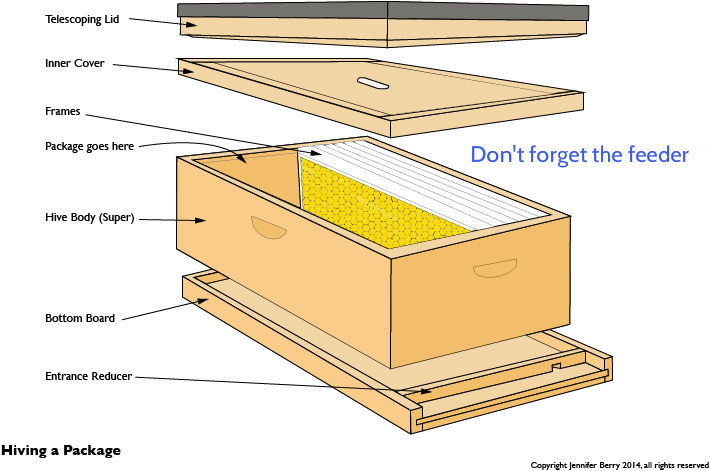 Telescoping Lid

Inner Cover

Frames

Package goes here

Don't forget the feeder

Hive Body (Super)

Bottom Board

Entrance Reducer

Hiving a Package

Copyright Jennifer Berry 2014, all rights reserved