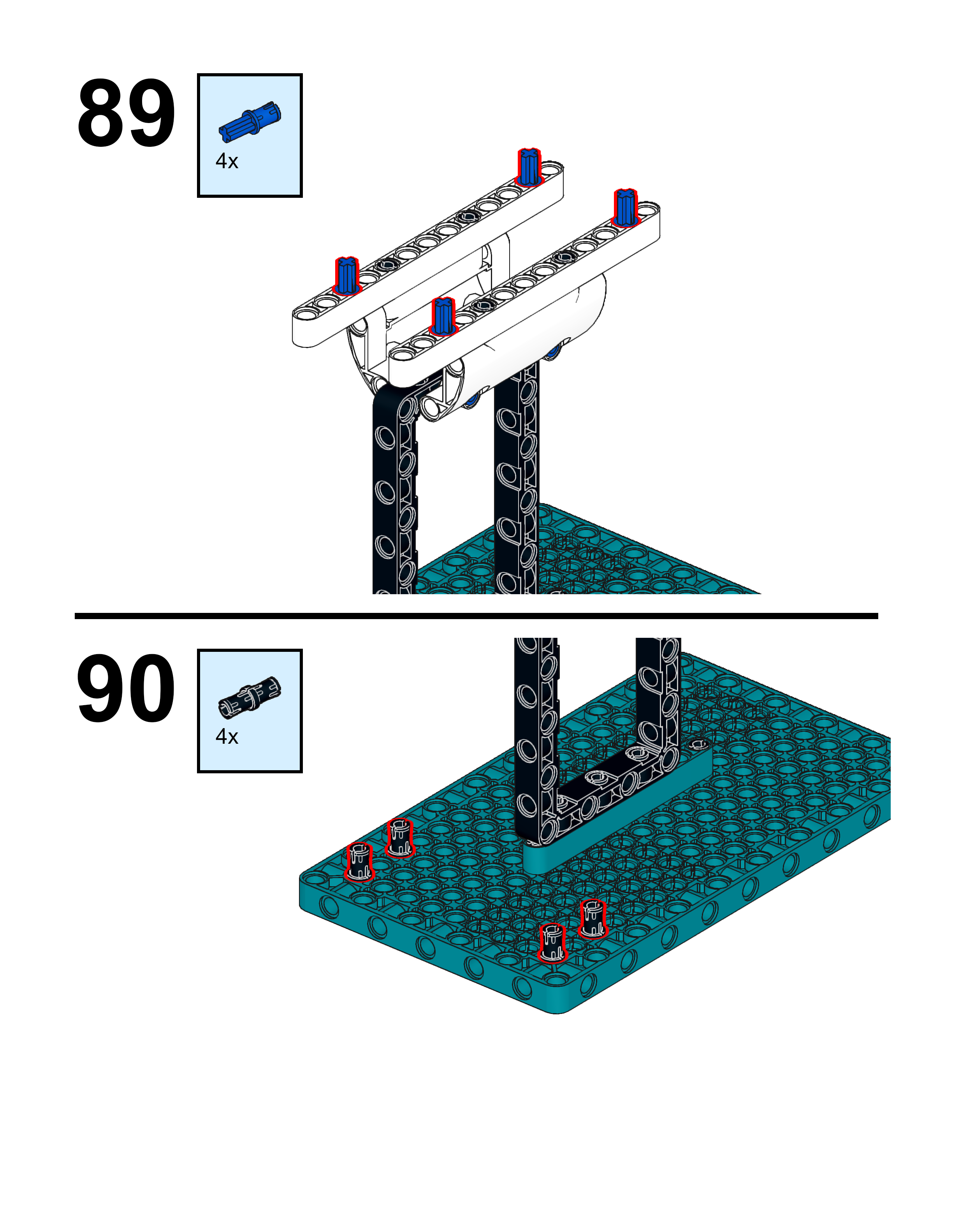 89

4x

90

4x