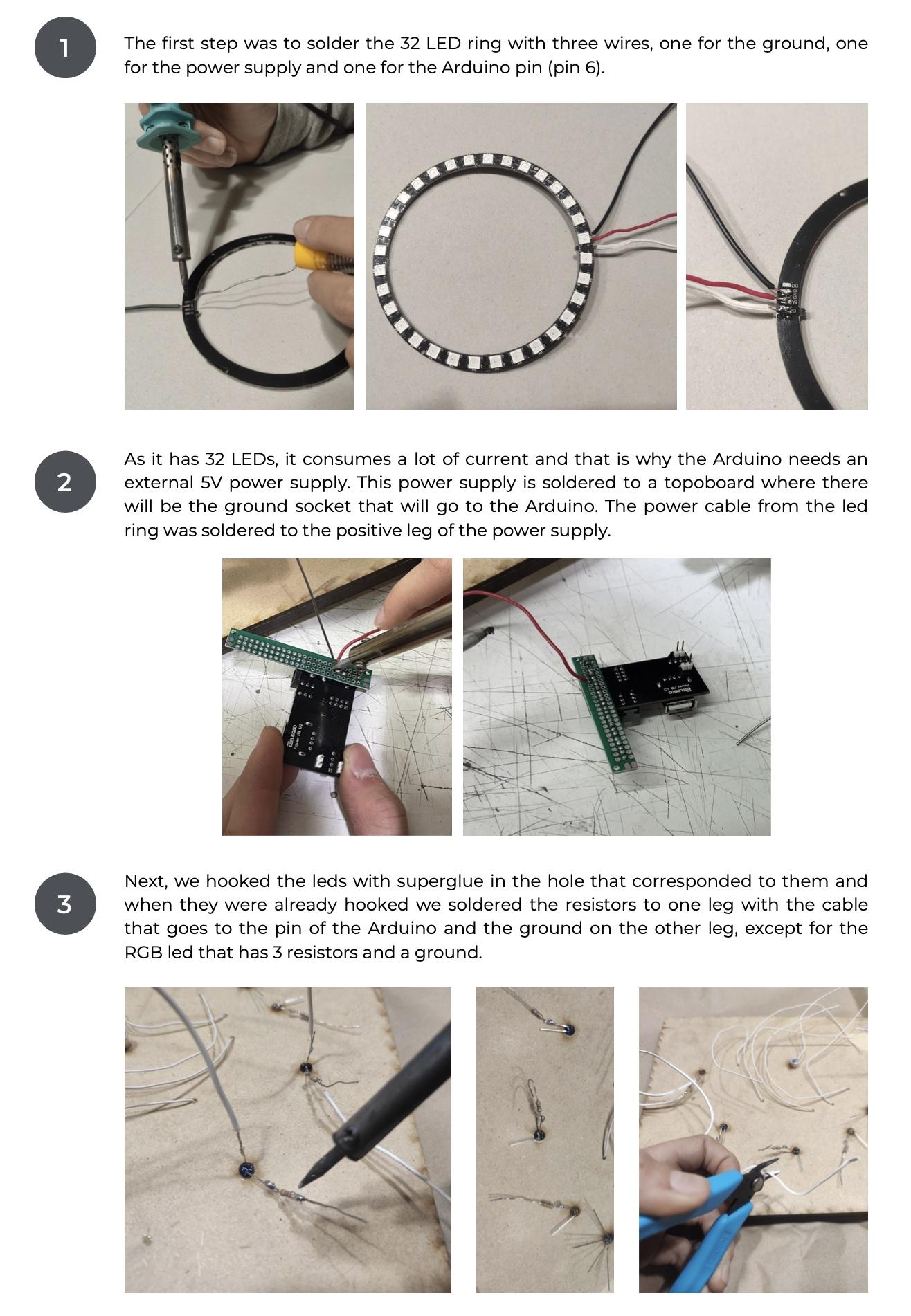 1

The first step was to solder the 32 LED ring with three wires, one for the ground, one for the power supply and one for the Arduino pin (pin 6).

2

As it has 32 LEDs, it consumes a lot of current and that is why the Arduino needs an external 5V power supply. This power supply is soldered to a topoboard where there will be the ground socket that will go to the Arduino. The power cable from the led ring was soldered to the positive leg of the power supply.

3

Next, we hooked the leds with superglue in the hole that corresponded to them and when they were already hooked we soldered the resistors to one leg with the cable that goes to the pin of the Arduino and the ground on the other leg, except for the RGB led that has 3 resistors and a ground.