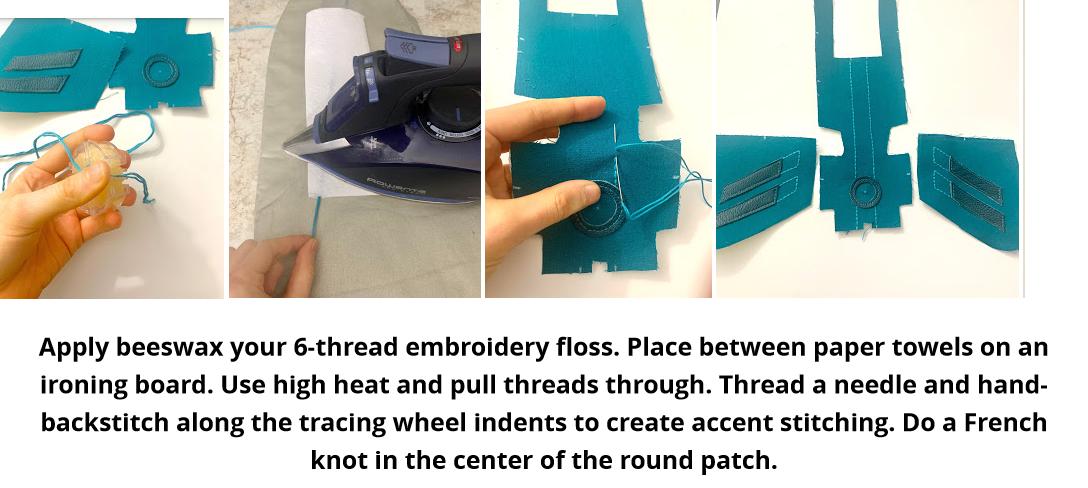 ROWENTA

Apply beeswax your 6-thread embroidery floss. Place between paper towels on an ironing board. Use high heat and pull threads through. Thread a needle and hand-backstitch along the tracing wheel indents to create accent stitching. Do a French knot in the center of the round patch.