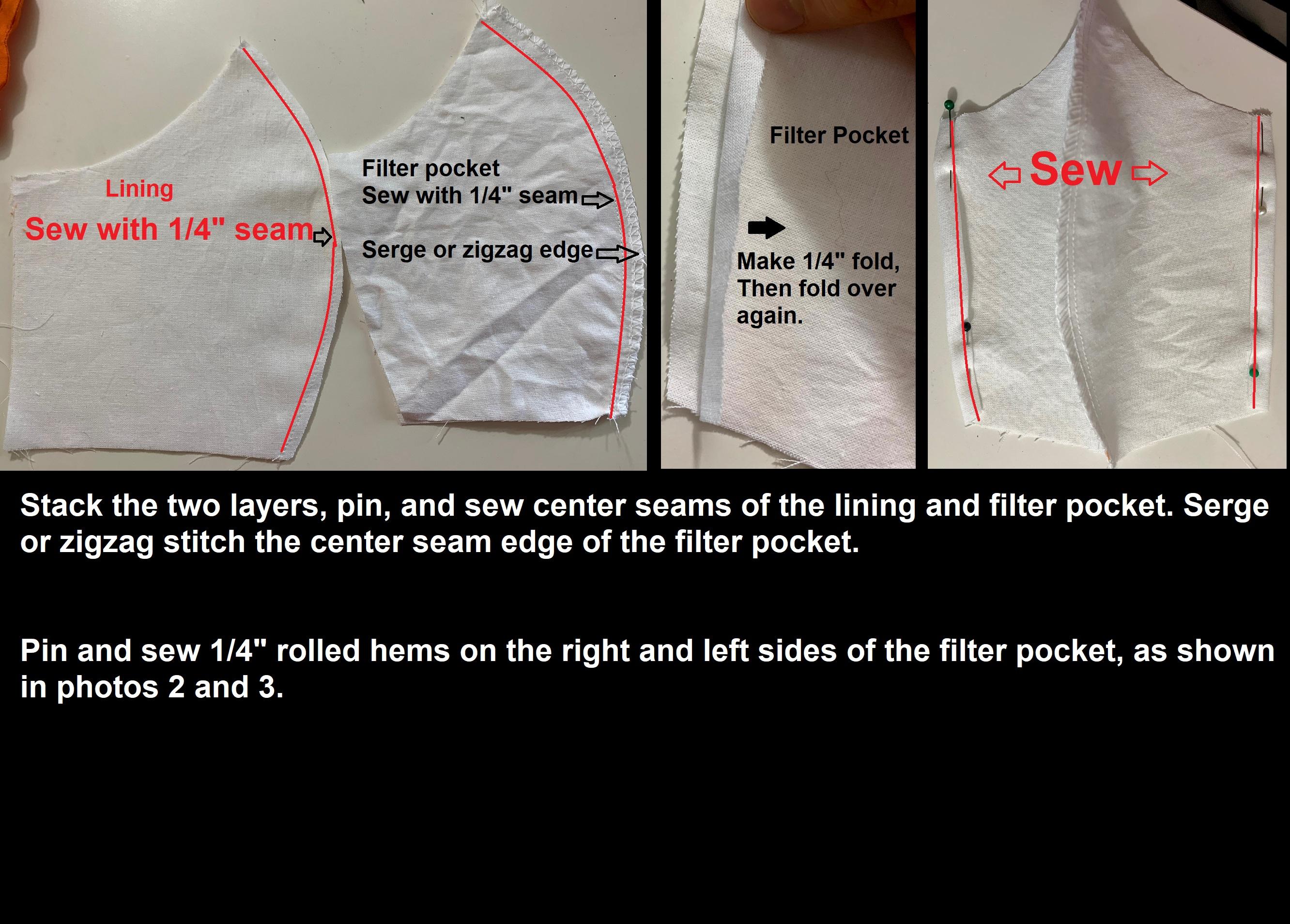 Lining
Sew with 1/4" seam

Filter pocket
Sew with 1/4" seam

Serge or zigzag edge

Filter Pocket

Make 1/4" fold, Then fold over again.

Sew

Stack the two layers, pin, and sew center seams of the lining and filter pocket. Serge or zigzag stitch the center seam edge of the filter pocket.

Pin and sew 1/4" rolled hems on the right and left sides of the filter pocket, as shown in photos 2 and 3.