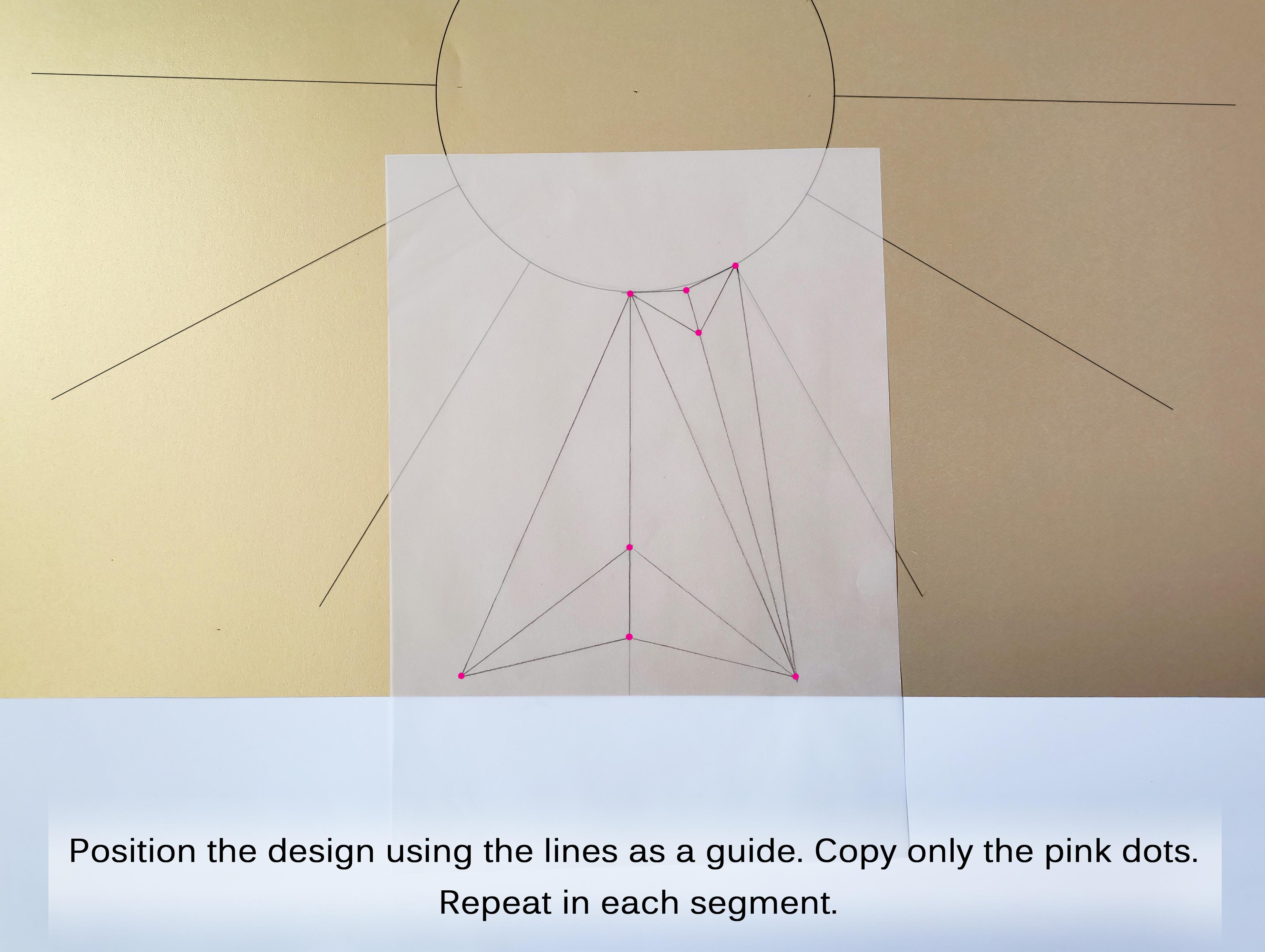 Position the design using the lines as a guide. Copy only the pink dots. Repeat in each segment.