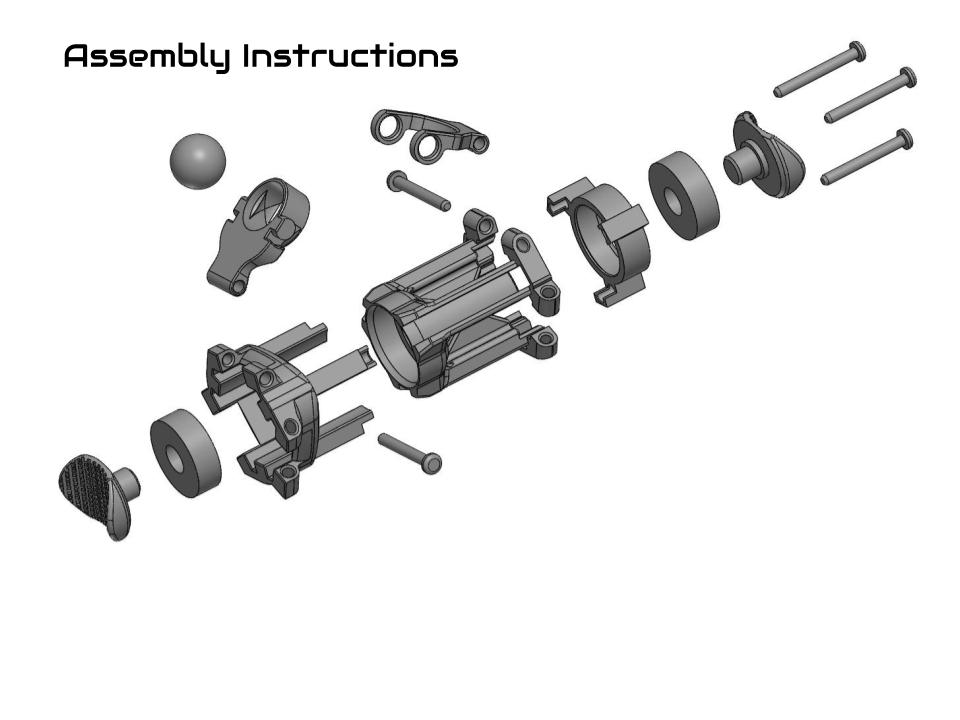 Assembly Instructions